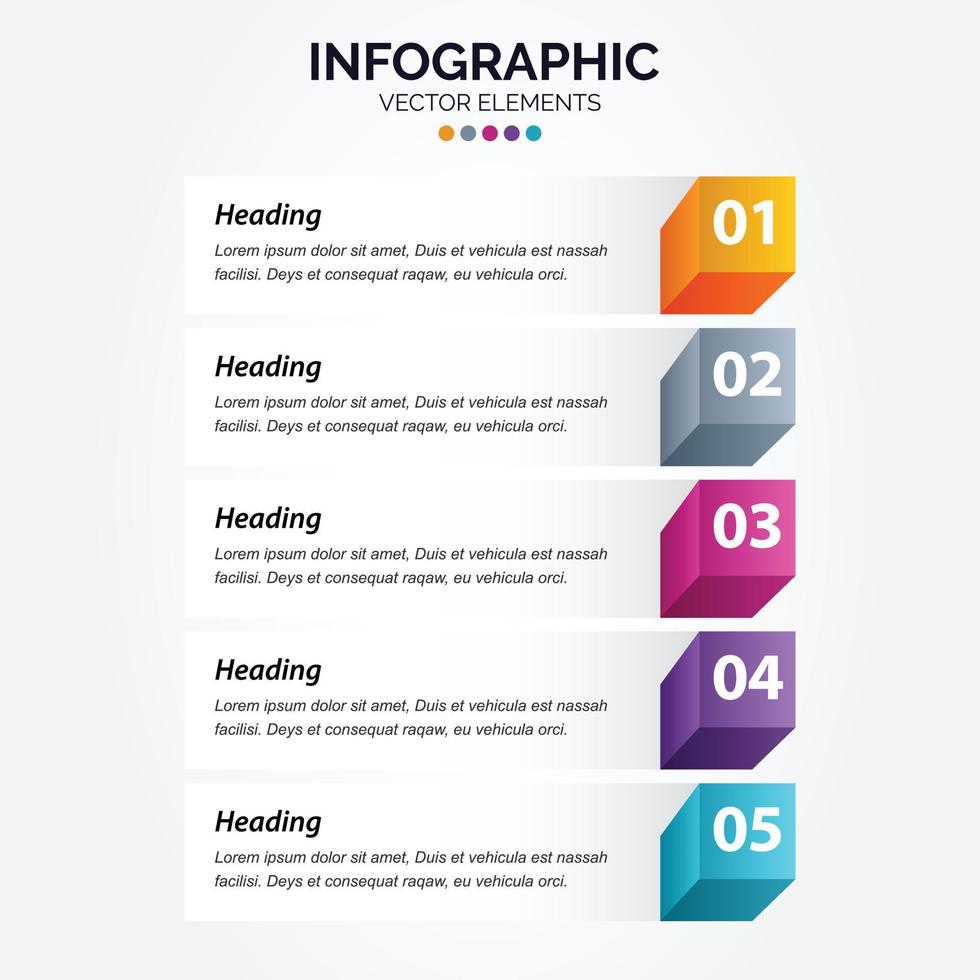 INFOGRAPHIC
VECTOR ELEMENTS

Heading
Lorem ipsum dolor sit amet, Duis et vehicula est nassah facilisi. Deys et consequat raqaw, eu vehicula orci.

01

Heading
Lorem ipsum dolor sit amet, Duis et vehicula est nassah facilisi. Deys et consequat raqaw, eu vehicula orci.

02

Heading
Lorem ipsum dolor sit amet, Duis et vehicula est nassah facilisi. Deys et consequat raqaw, eu vehicula orci.

03

Heading
Lorem ipsum dolor sit amet, Duis et vehicula est nassah facilisi. Deys et consequat raqaw, eu vehicula orci.

04

Heading
Lorem ipsum dolor sit amet, Duis et vehicula est nassah facilisi. Deys et consequat raqaw, eu vehicula orci.

05