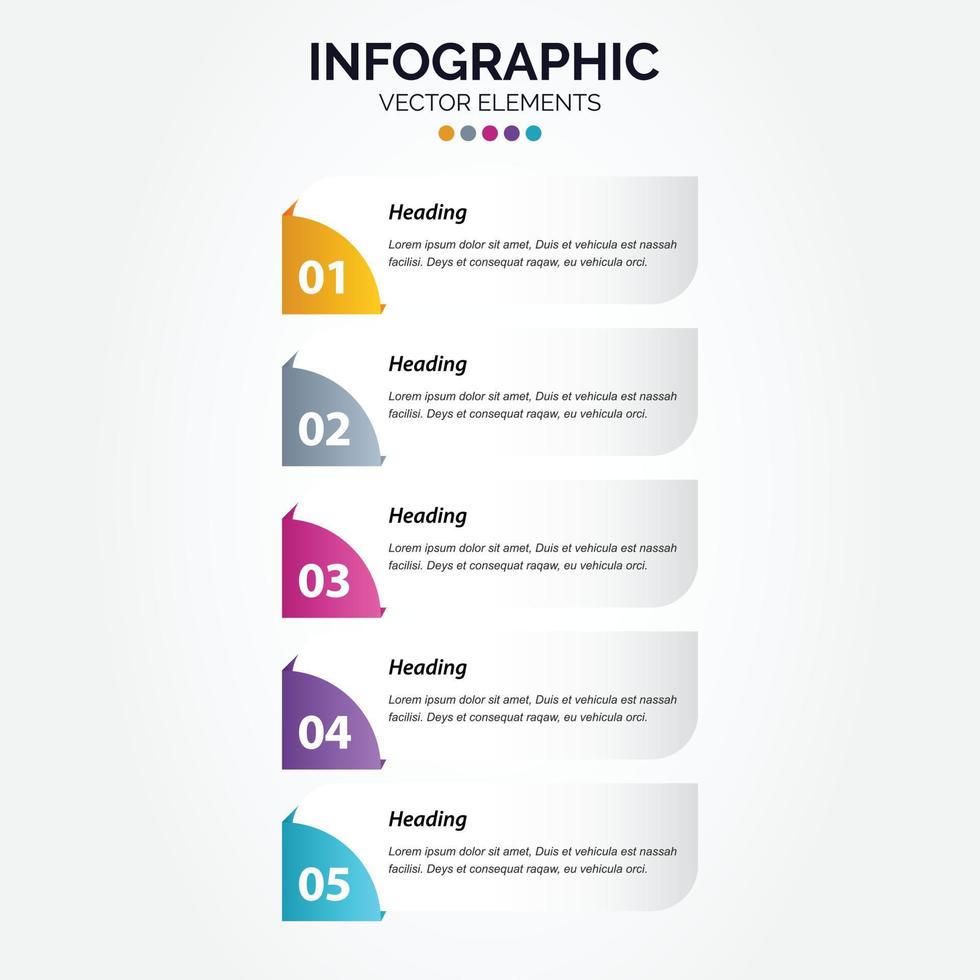 INFOGRAPHIC
VECTOR ELEMENTS

01
Heading
Lorem ipsum dolor sit amet, Duis et vehicula est nassah facilisi. Deys et consequat raqaw, eu vehicula orci.

02
Heading
Lorem ipsum dolor sit amet, Duis et vehicula est nassah facilisi. Deys et consequat raqaw, eu vehicula orci.

03
Heading
Lorem ipsum dolor sit amet, Duis et vehicula est nassah facilisi. Deys et consequat raqaw, eu vehicula orci.

04
Heading
Lorem ipsum dolor sit amet, Duis et vehicula est nassah facilisi. Deys et consequat raqaw, eu vehicula orci.

05
Heading
Lorem ipsum dolor sit amet, Duis et vehicula est nassah facilisi. Deys et consequat raqaw, eu vehicula orci.