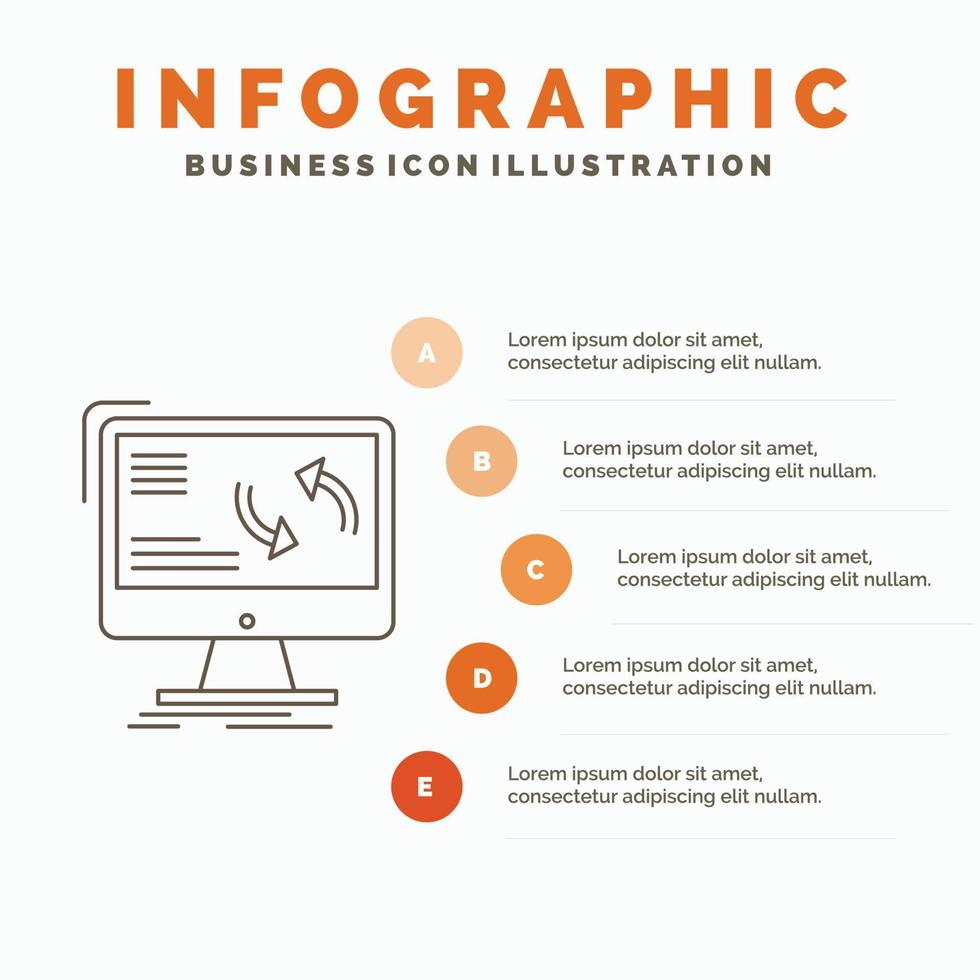 INFOGRAPHIC
BUSINESS ICON ILLUSTRATION

A
Lorem ipsum dolor sit amet, consectetur adipiscing elit nullam.

B
Lorem ipsum dolor sit amet, consectetur adipiscing elit nullam.

C
Lorem ipsum dolor sit amet, consectetur adipiscing elit nullam.

D
Lorem ipsum dolor sit amet, consectetur adipiscing elit nullam.

E
Lorem ipsum dolor sit amet, consectetur adipiscing elit nullam.