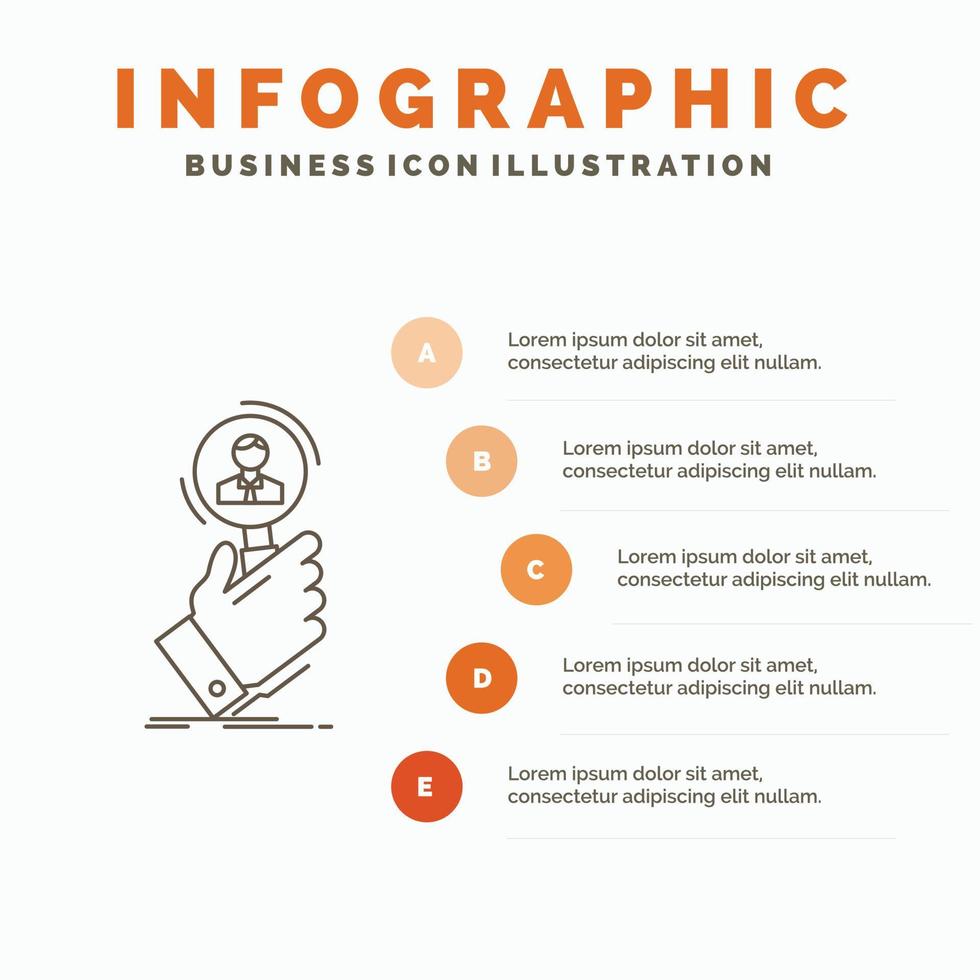 INFOGRAPHIC
BUSINESS ICON ILLUSTRATION

A
Lorem ipsum dolor sit amet, consectetur adipiscing elit nullam.

B
Lorem ipsum dolor sit amet, consectetur adipiscing elit nullam.

C
Lorem ipsum dolor sit amet, consectetur adipiscing elit nullam.

D
Lorem ipsum dolor sit amet, consectetur adipiscing elit nullam.

E
Lorem ipsum dolor sit amet, consectetur adipiscing elit nullam.