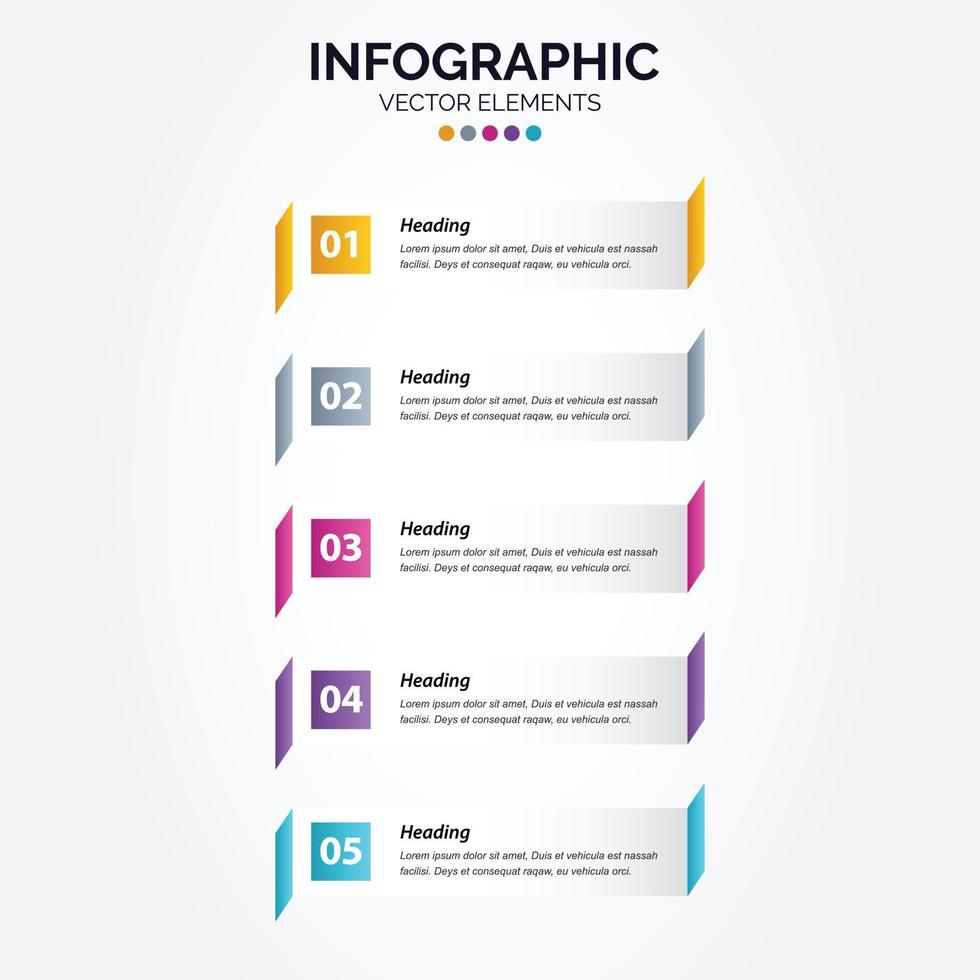 INFOGRAPHIC
VECTOR ELEMENTS

01
Heading
Lorem ipsum dolor sit amet, Duis et vehicula est nassah facilisi. Deys et consequat raqaw, eu vehicula orci.

02
Heading
Lorem ipsum dolor sit amet, Duis et vehicula est nassah facilisi. Deys et consequat raqaw, eu vehicula orci.

03
Heading
Lorem ipsum dolor sit amet, Duis et vehicula est nassah facilisi. Deys et consequat raqaw, eu vehicula orci.

04
Heading
Lorem ipsum dolor sit amet, Duis et vehicula est nassah facilisi. Deys et consequat raqaw, eu vehicula orci.

05
Heading
Lorem ipsum dolor sit amet, Duis et vehicula est nassah facilisi. Deys et consequat raqaw, eu vehicula orci.