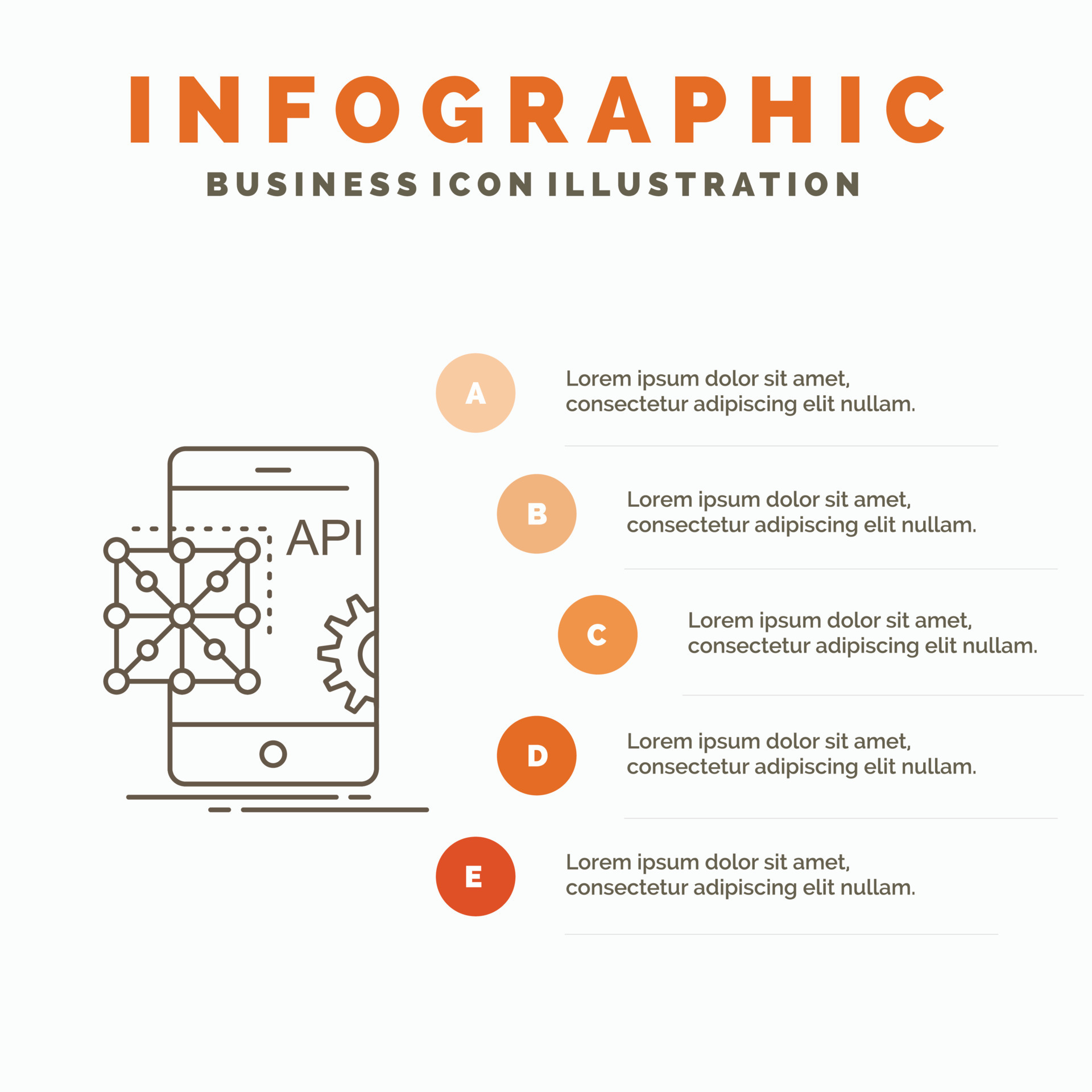 INFOGRAPHIC
BUSINESS ICON ILLUSTRATION

API

A
Lorem ipsum dolor sit amet, consectetur adipiscing elit nullam.

B
Lorem ipsum dolor sit amet, consectetur adipiscing elit nullam.

C
Lorem ipsum dolor sit amet, consectetur adipiscing elit nullam.

D
Lorem ipsum dolor sit amet, consectetur adipiscing elit nullam.

E
Lorem ipsum dolor sit amet, consectetur adipiscing elit nullam.