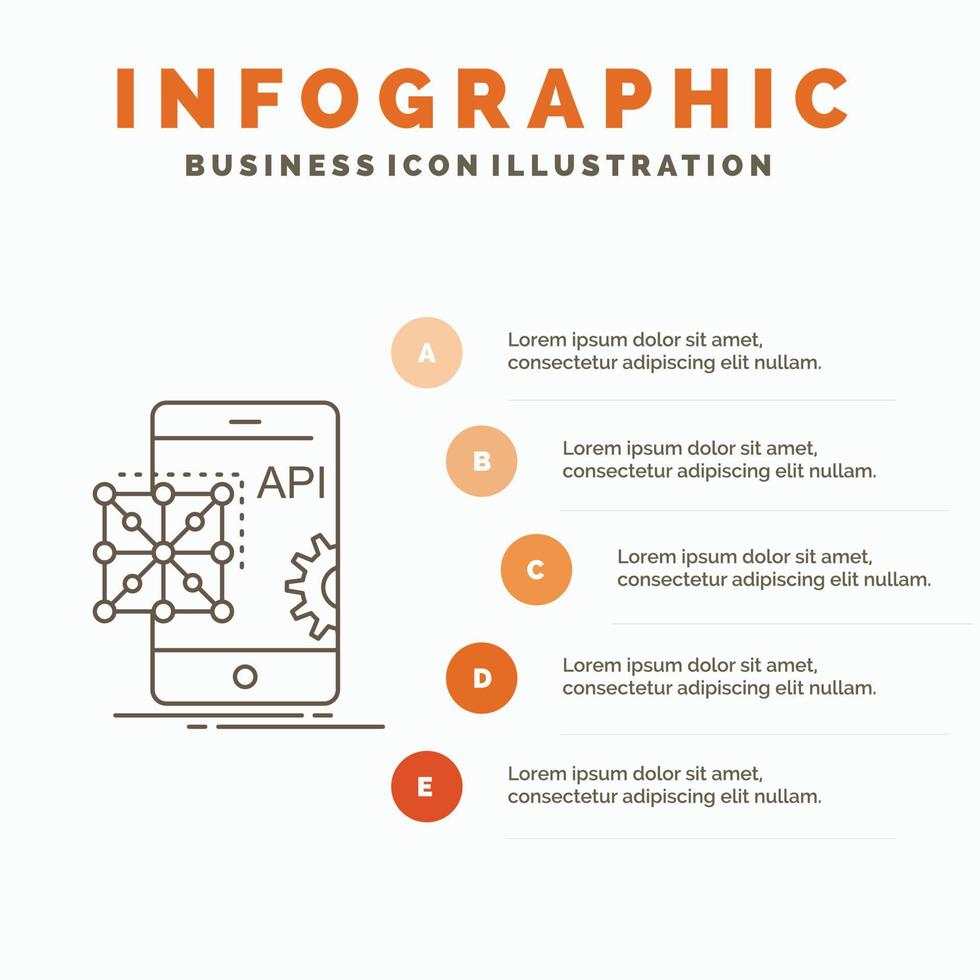 INFOGRAPHIC
BUSINESS ICON ILLUSTRATION

API

A
Lorem ipsum dolor sit amet, consectetur adipiscing elit nullam.

B
Lorem ipsum dolor sit amet, consectetur adipiscing elit nullam.

C
Lorem ipsum dolor sit amet, consectetur adipiscing elit nullam.

D
Lorem ipsum dolor sit amet, consectetur adipiscing elit nullam.

E
Lorem ipsum dolor sit amet, consectetur adipiscing elit nullam.