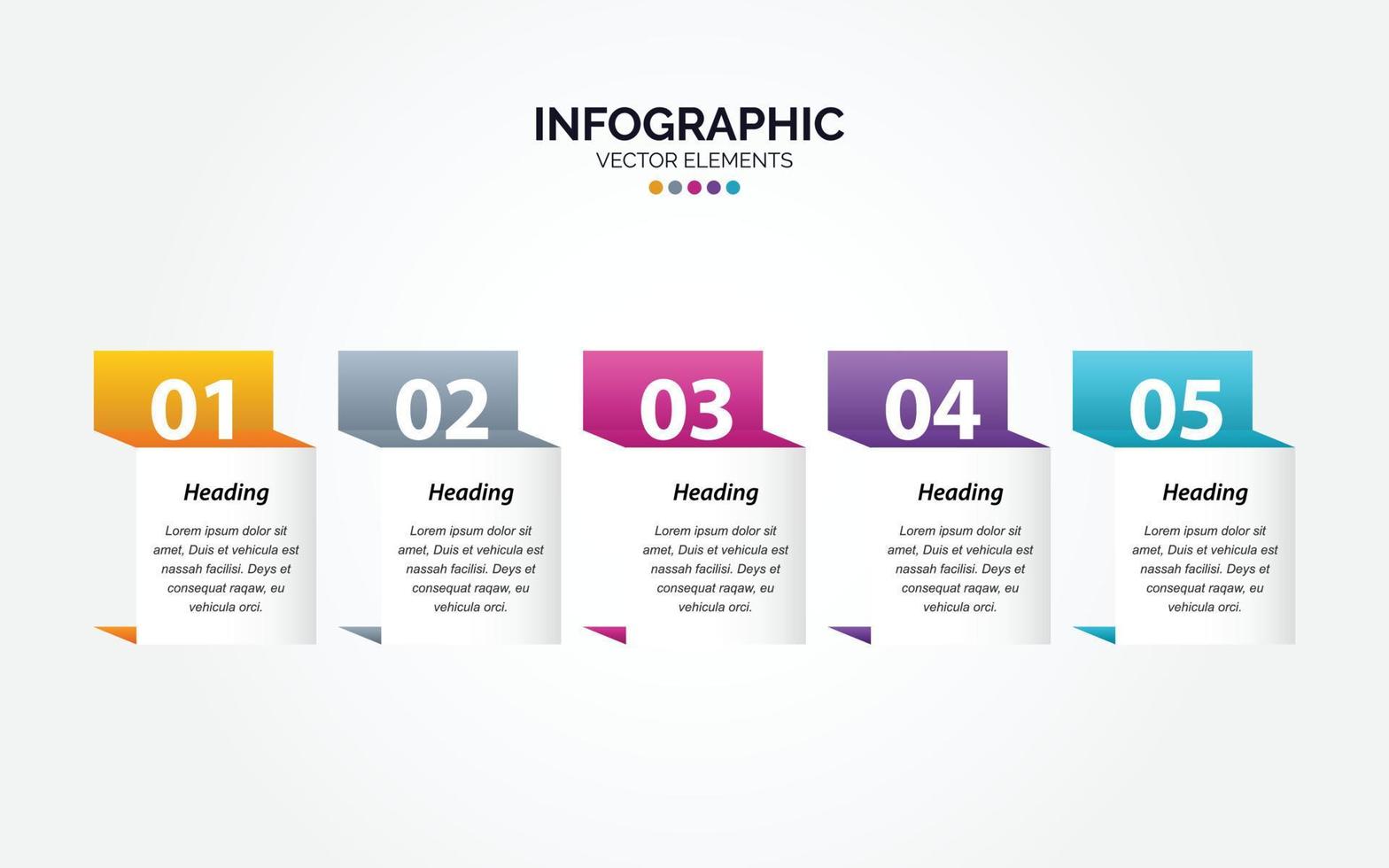 INFOGRAPHIC
VECTOR ELEMENTS

01
Heading
Lorem ipsum dolor sit amet, Duis et vehicula est nassah facilisi. Deys et consequat raqaw, eu vehicula orci.

02
Heading
Lorem ipsum dolor sit amet, Duis et vehicula est nassah facilisi. Deys et consequat raqaw, eu vehicula orci.

03
Heading
Lorem ipsum dolor sit amet, Duis et vehicula est nassah facilisi. Deys et consequat raqaw, eu vehicula orci.

04
Heading
Lorem ipsum dolor sit amet, Duis et vehicula est nassah facilisi. Deys et consequat raqaw, eu vehicula orci.

05
Heading
Lorem ipsum dolor sit amet, Duis et vehicula est nassah facilisi. Deys et consequat raqaw, eu vehicula orci.