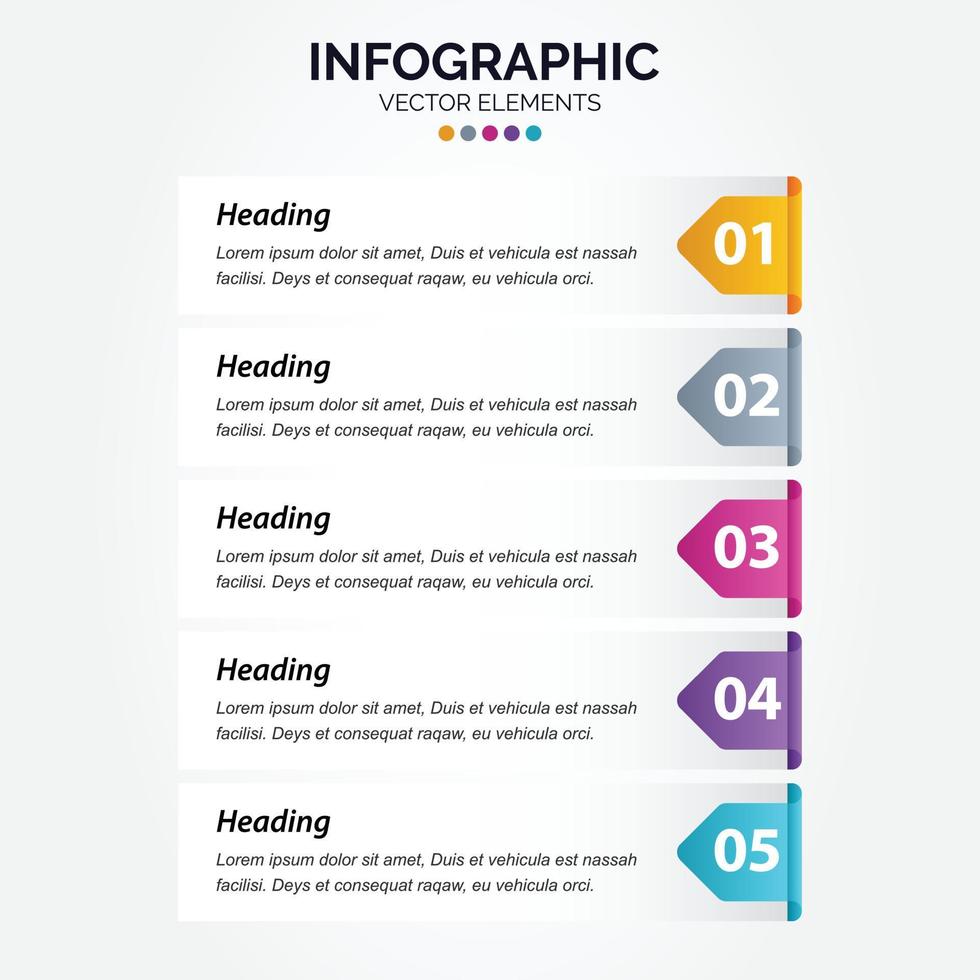 INFOGRAPHIC
VECTOR ELEMENTS

Heading
Lorem ipsum dolor sit amet, Duis et vehicula est nassah facilisi. Deys et consequat raqaw, eu vehicula orci.
01

Heading
Lorem ipsum dolor sit amet, Duis et vehicula est nassah facilisi. Deys et consequat raqaw, eu vehicula orci.
02

Heading
Lorem ipsum dolor sit amet, Duis et vehicula est nassah facilisi. Deys et consequat raqaw, eu vehicula orci.
03

Heading
Lorem ipsum dolor sit amet, Duis et vehicula est nassah facilisi. Deys et consequat raqaw, eu vehicula orci.
04

Heading
Lorem ipsum dolor sit amet, Duis et vehicula est nassah facilisi. Deys et consequat raqaw, eu vehicula orci.
05