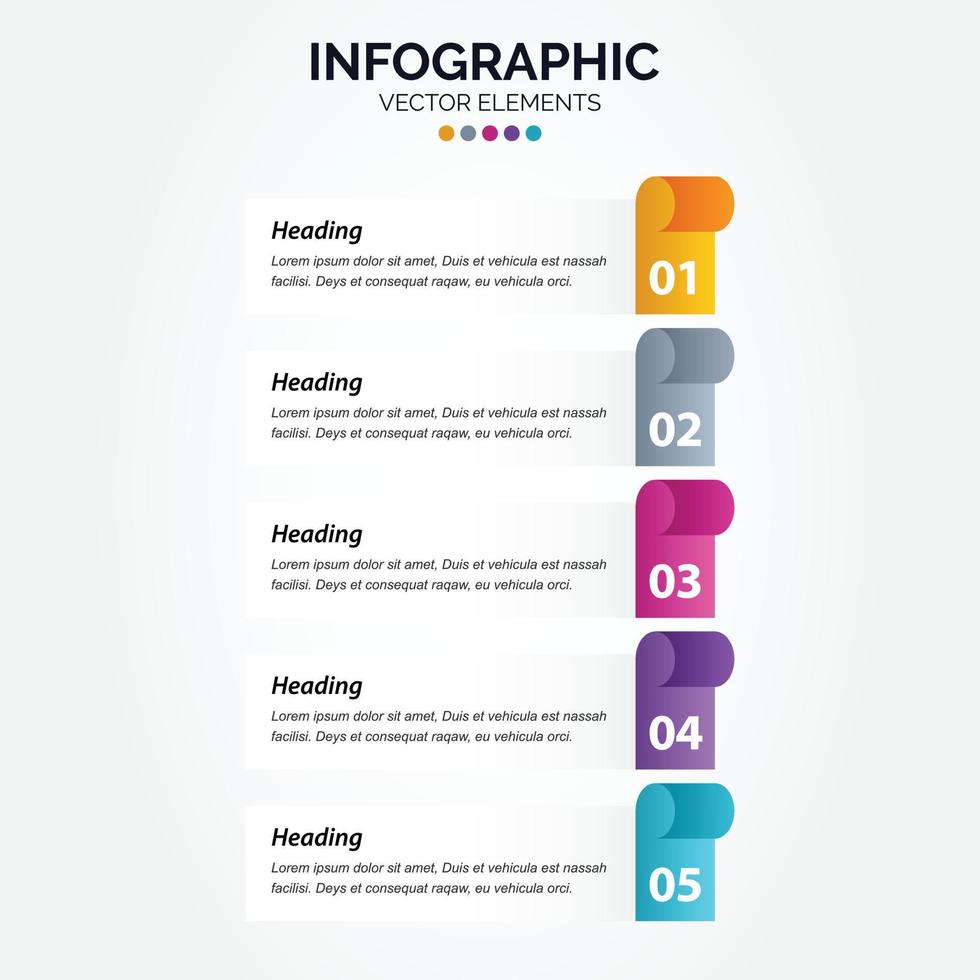 INFOGRAPHIC
VECTOR ELEMENTS

Heading
Lorem ipsum dolor sit amet, Duis et vehicula est nassah facilisi. Deys et consequat raqaw, eu vehicula orci.

01

Heading
Lorem ipsum dolor sit amet, Duis et vehicula est nassah facilisi. Deys et consequat raqaw, eu vehicula orci.

02

Heading
Lorem ipsum dolor sit amet, Duis et vehicula est nassah facilisi. Deys et consequat raqaw, eu vehicula orci.

03

Heading
Lorem ipsum dolor sit amet, Duis et vehicula est nassah facilisi. Deys et consequat raqaw, eu vehicula orci.

04

Heading
Lorem ipsum dolor sit amet, Duis et vehicula est nassah facilisi. Deys et consequat raqaw, eu vehicula orci.

05