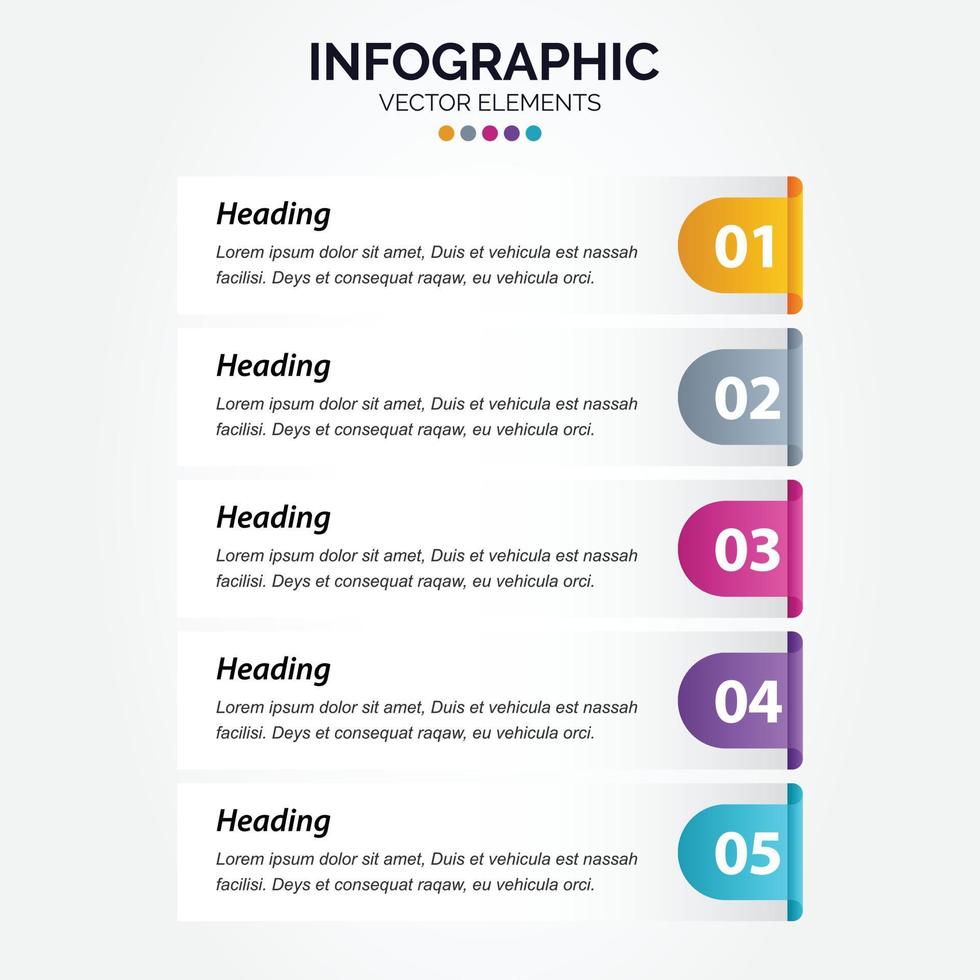 INFOGRAPHIC
VECTOR ELEMENTS

Heading
Lorem ipsum dolor sit amet, Duis et vehicula est nassah facilisi. Deys et consequat raqaw, eu vehicula orci.

01

Heading
Lorem ipsum dolor sit amet, Duis et vehicula est nassah facilisi. Deys et consequat raqaw, eu vehicula orci.

02

Heading
Lorem ipsum dolor sit amet, Duis et vehicula est nassah facilisi. Deys et consequat raqaw, eu vehicula orci.

03

Heading
Lorem ipsum dolor sit amet, Duis et vehicula est nassah facilisi. Deys et consequat raqaw, eu vehicula orci.

04

Heading
Lorem ipsum dolor sit amet, Duis et vehicula est nassah facilisi. Deys et consequat raqaw, eu vehicula orci.

05