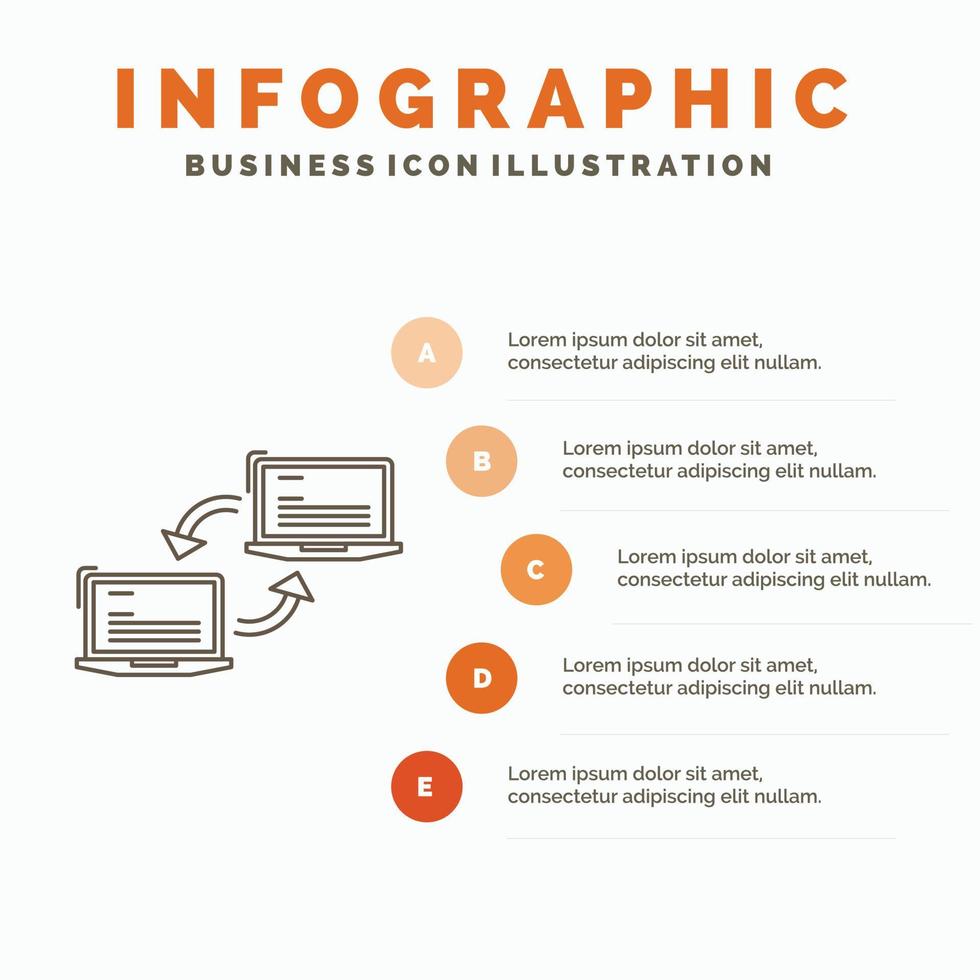 INFOGRAPHIC
BUSINESS ICON ILLUSTRATION

A
Lorem ipsum dolor sit amet, consectetur adipiscing elit nullam.

B
Lorem ipsum dolor sit amet, consectetur adipiscing elit nullam.

C
Lorem ipsum dolor sit amet, consectetur adipiscing elit nullam.

D
Lorem ipsum dolor sit amet, consectetur adipiscing elit nullam.

E
Lorem ipsum dolor sit amet, consectetur adipiscing elit nullam.