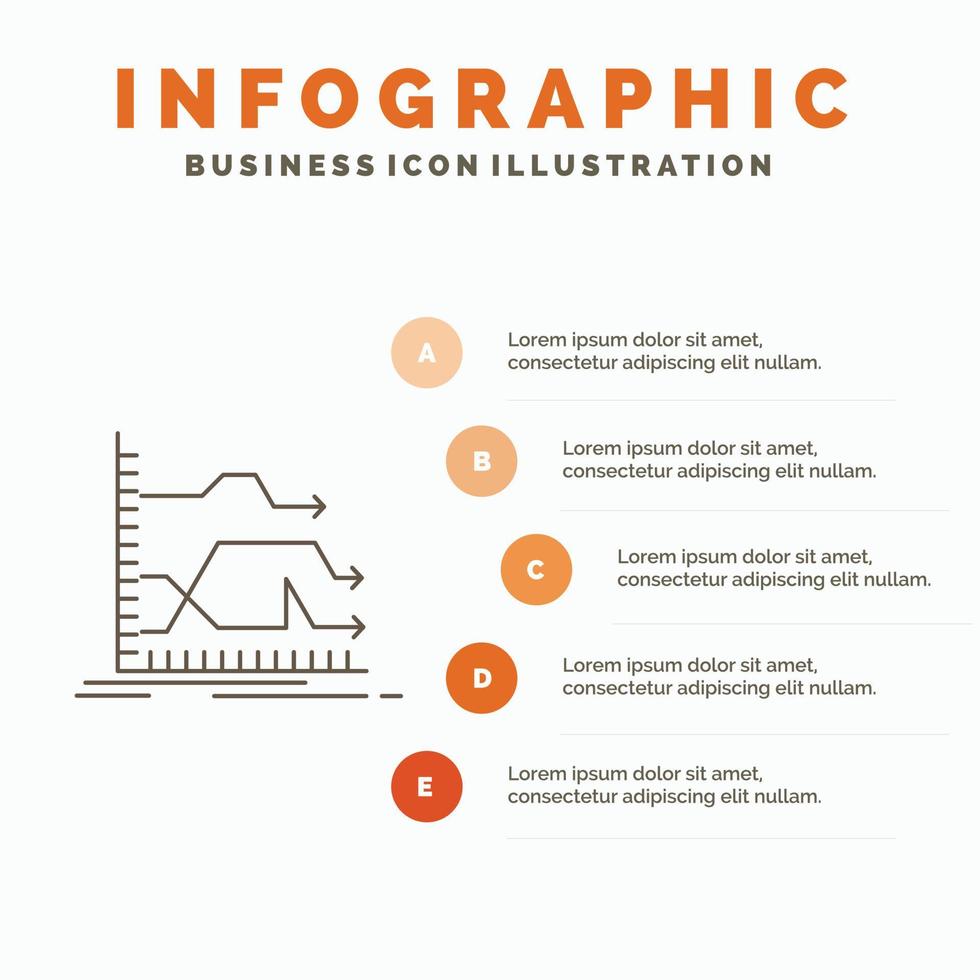 INFOGRAPHIC
BUSINESS ICON ILLUSTRATION

A
Lorem ipsum dolor sit amet, consectetur adipiscing elit nullam.

B
Lorem ipsum dolor sit amet, consectetur adipiscing elit nullam.

C
Lorem ipsum dolor sit amet, consectetur adipiscing elit nullam.

D
Lorem ipsum dolor sit amet, consectetur adipiscing elit nullam.

E
Lorem ipsum dolor sit amet, consectetur adipiscing elit nullam.