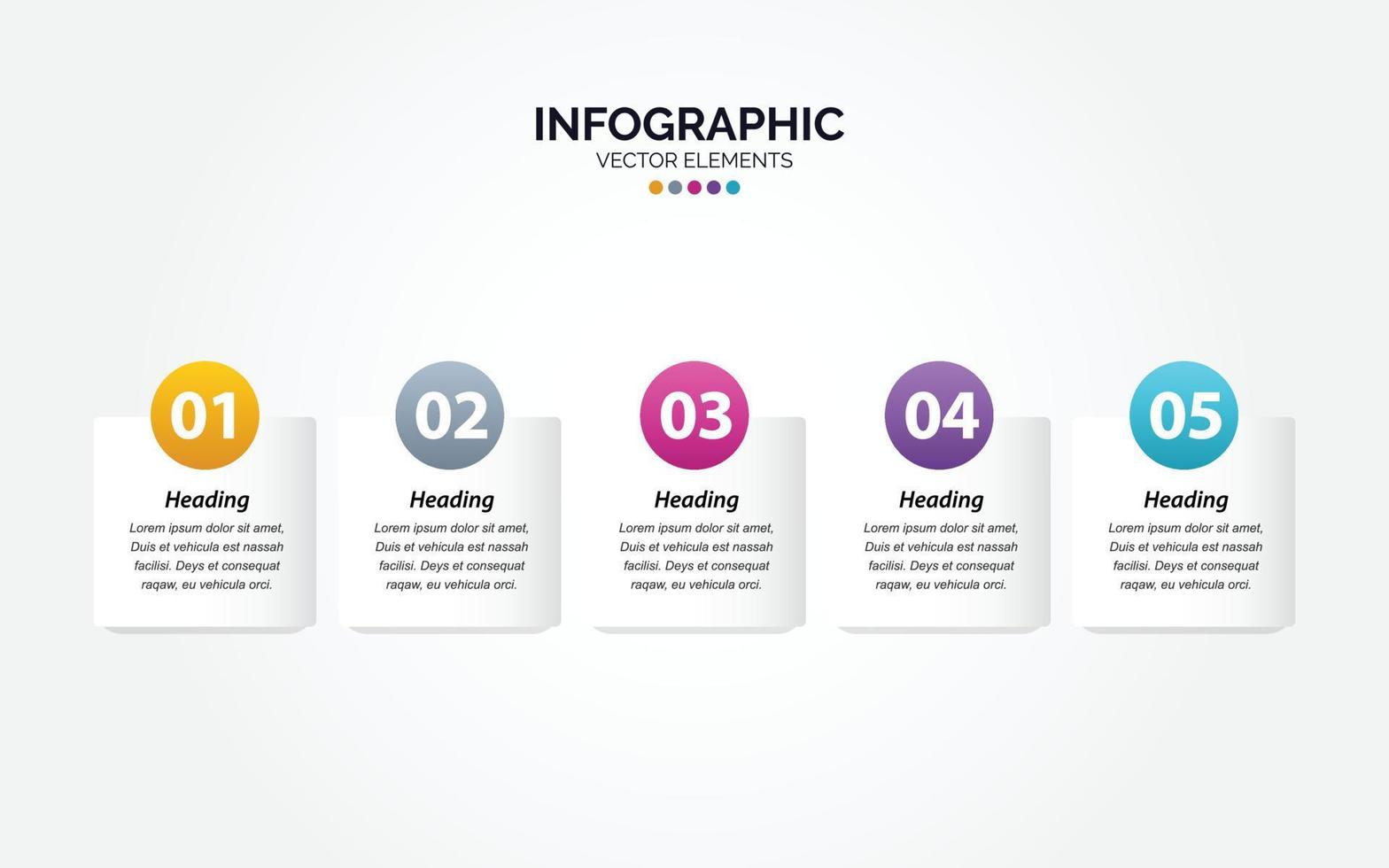 INFOGRAPHIC
VECTOR ELEMENTS

01
Heading
Lorem ipsum dolor sit amet, Duis et vehicula est nassah facilisi. Deys et consequat raqaw, eu vehicula orci.

02
Heading
Lorem ipsum dolor sit amet, Duis et vehicula est nassah facilisi. Deys et consequat raqaw, eu vehicula orci.

03
Heading
Lorem ipsum dolor sit amet, Duis et vehicula est nassah facilisi. Deys et consequat raqaw, eu vehicula orci.

04
Heading
Lorem ipsum dolor sit amet, Duis et vehicula est nassah facilisi. Deys et consequat raqaw, eu vehicula orci.

05
Heading
Lorem ipsum dolor sit amet, Duis et vehicula est nassah facilisi. Deys et consequat raqaw, eu vehicula orci.