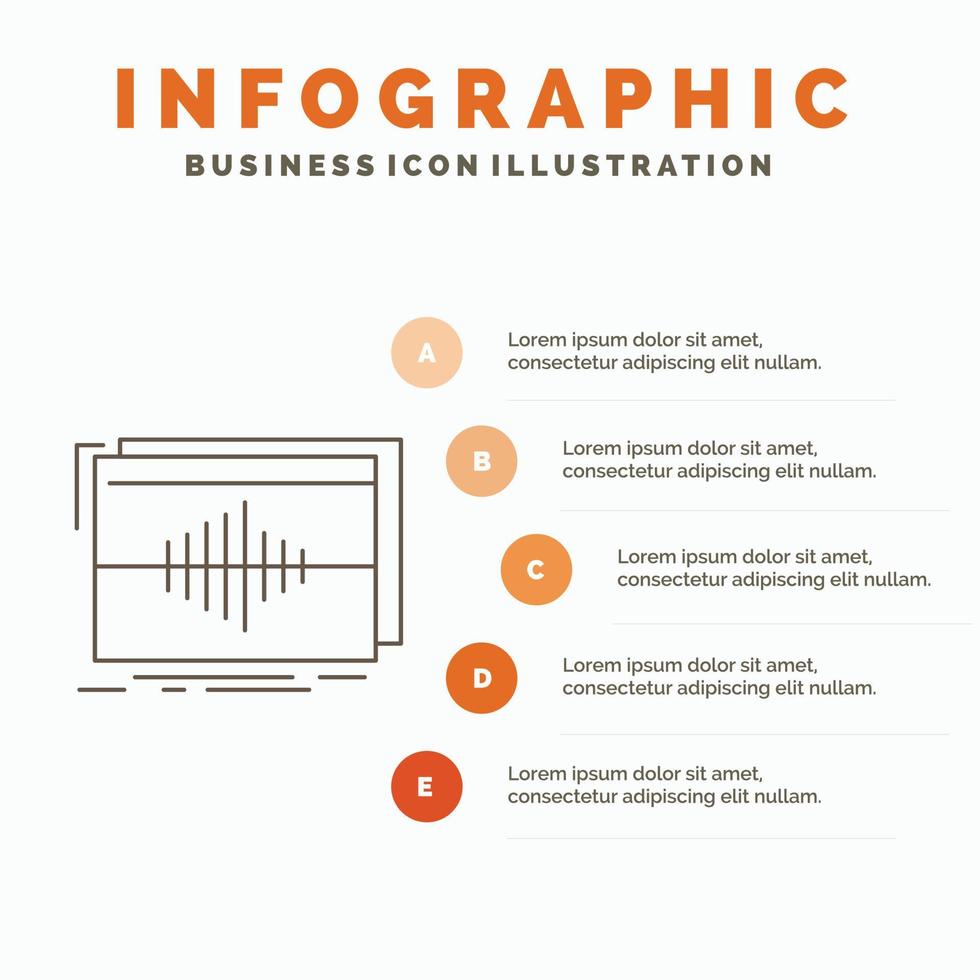 INFOGRAPHIC
BUSINESS ICON ILLUSTRATION

A
Lorem ipsum dolor sit amet, consectetur adipiscing elit nullam.

B
Lorem ipsum dolor sit amet, consectetur adipiscing elit nullam.

C
Lorem ipsum dolor sit amet, consectetur adipiscing elit nullam.

D
Lorem ipsum dolor sit amet, consectetur adipiscing elit nullam.

E
Lorem ipsum dolor sit amet, consectetur adipiscing elit nullam.