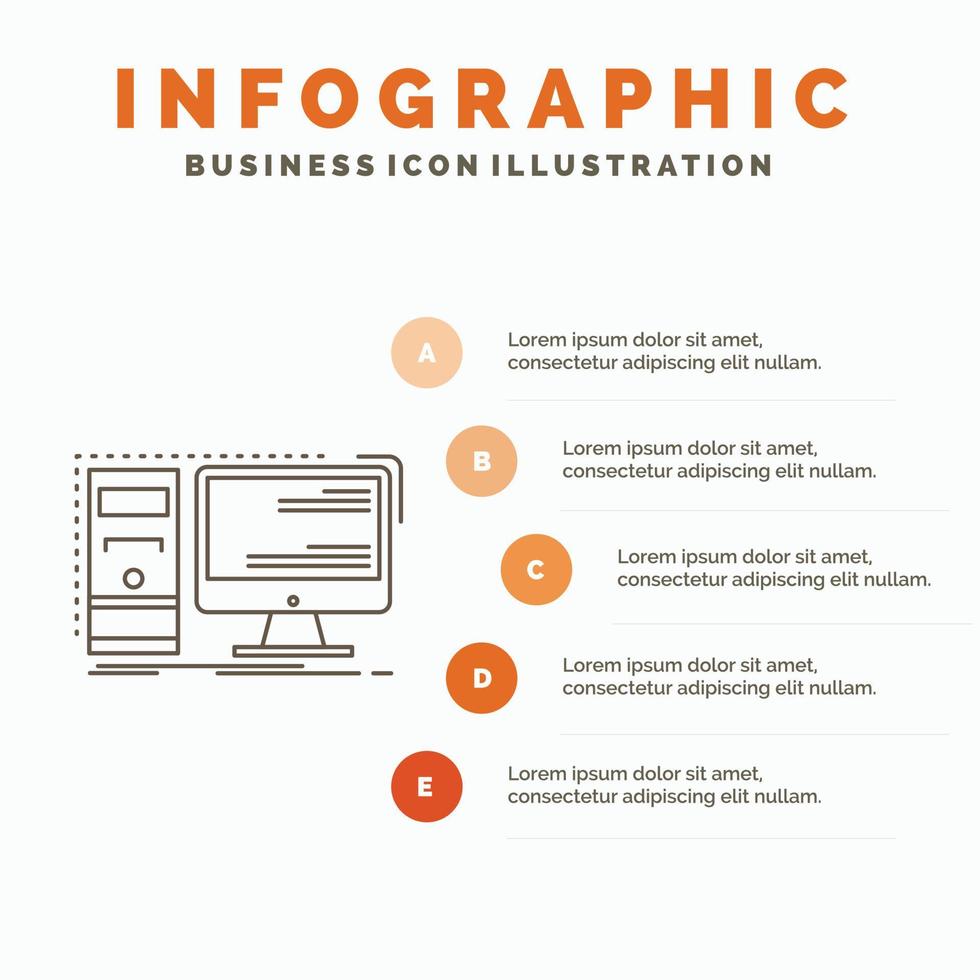 INFOGRAPHIC
BUSINESS ICON ILLUSTRATION

A
Lorem ipsum dolor sit amet, consectetur adipiscing elit nullam.

B
Lorem ipsum dolor sit amet, consectetur adipiscing elit nullam.

C
Lorem ipsum dolor sit amet, consectetur adipiscing elit nullam.

D
Lorem ipsum dolor sit amet, consectetur adipiscing elit nullam.

E
Lorem ipsum dolor sit amet, consectetur adipiscing elit nullam.