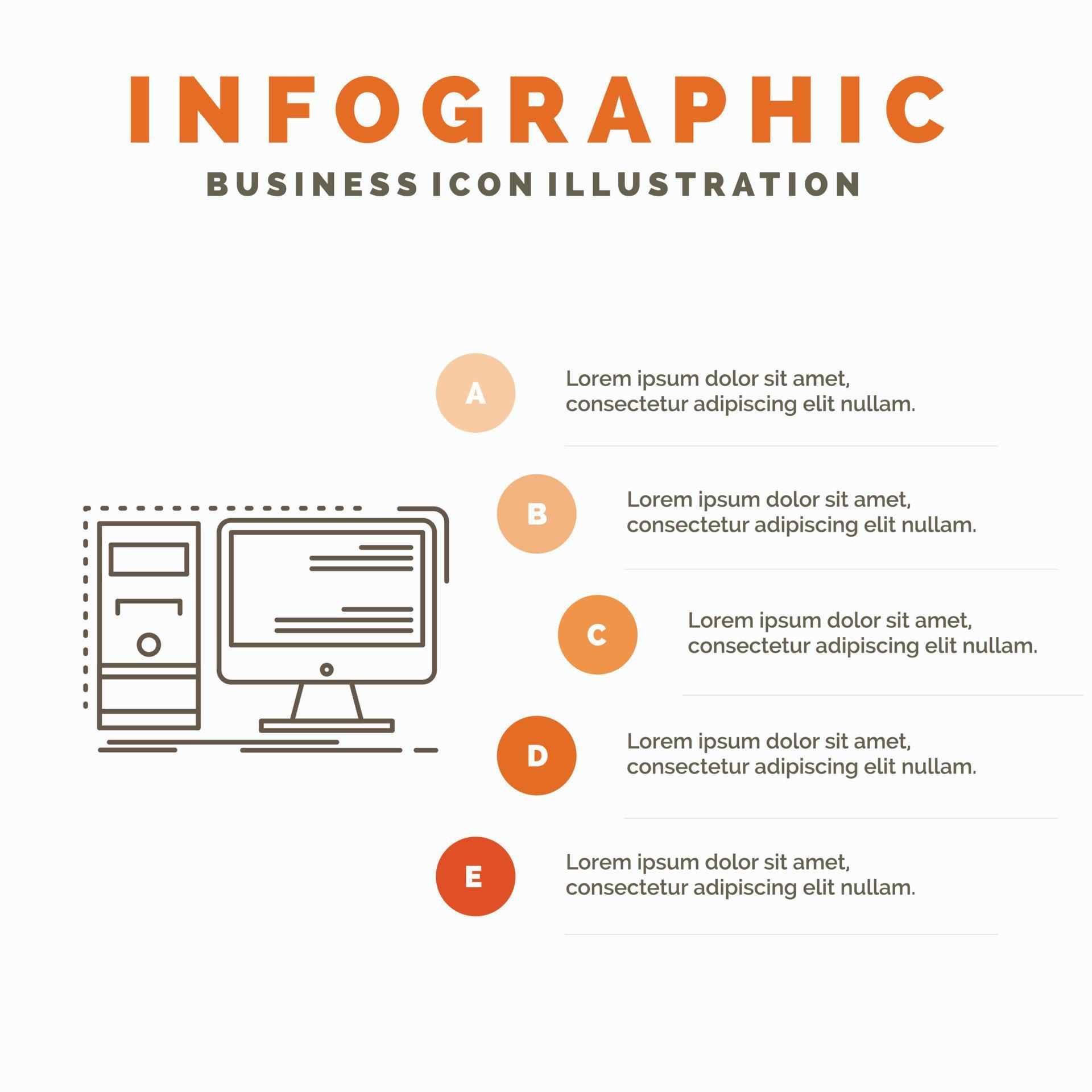 INFOGRAPHIC

BUSINESS ICON ILLUSTRATION

A

Lorem ipsum dolor sit amet, consectetur adipiscing elit nullam.

B

Lorem ipsum dolor sit amet, consectetur adipiscing elit nullam.

C

Lorem ipsum dolor sit amet, consectetur adipiscing elit nullam.

D

Lorem ipsum dolor sit amet, consectetur adipiscing elit nullam.

E

Lorem ipsum dolor sit amet, consectetur adipiscing elit nullam.