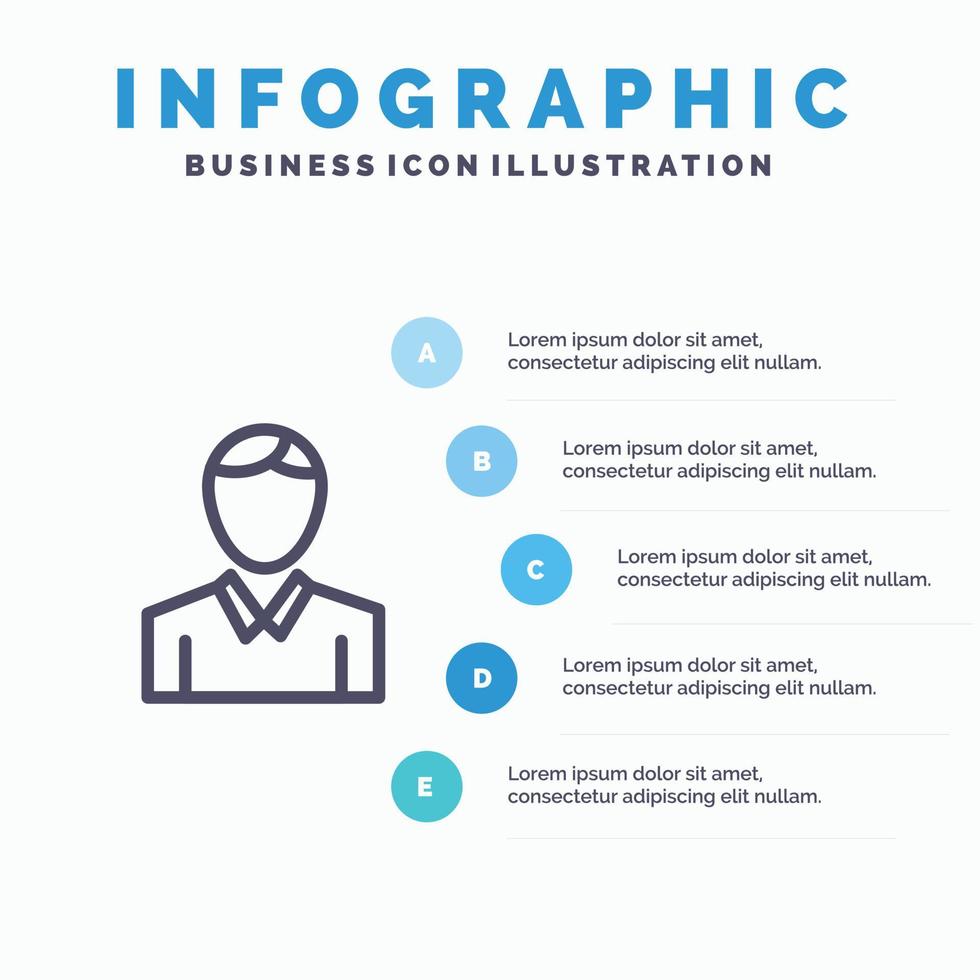 INFOGRAPHIC
BUSINESS ICON ILLUSTRATION

A
Lorem ipsum dolor sit amet, consectetur adipiscing elit nullam.

B
Lorem ipsum dolor sit amet, consectetur adipiscing elit nullam.

C
Lorem ipsum dolor sit amet, consectetur adipiscing elit nullam.

D
Lorem ipsum dolor sit amet, consectetur adipiscing elit nullam.

E
Lorem ipsum dolor sit amet, consectetur adipiscing elit nullam.