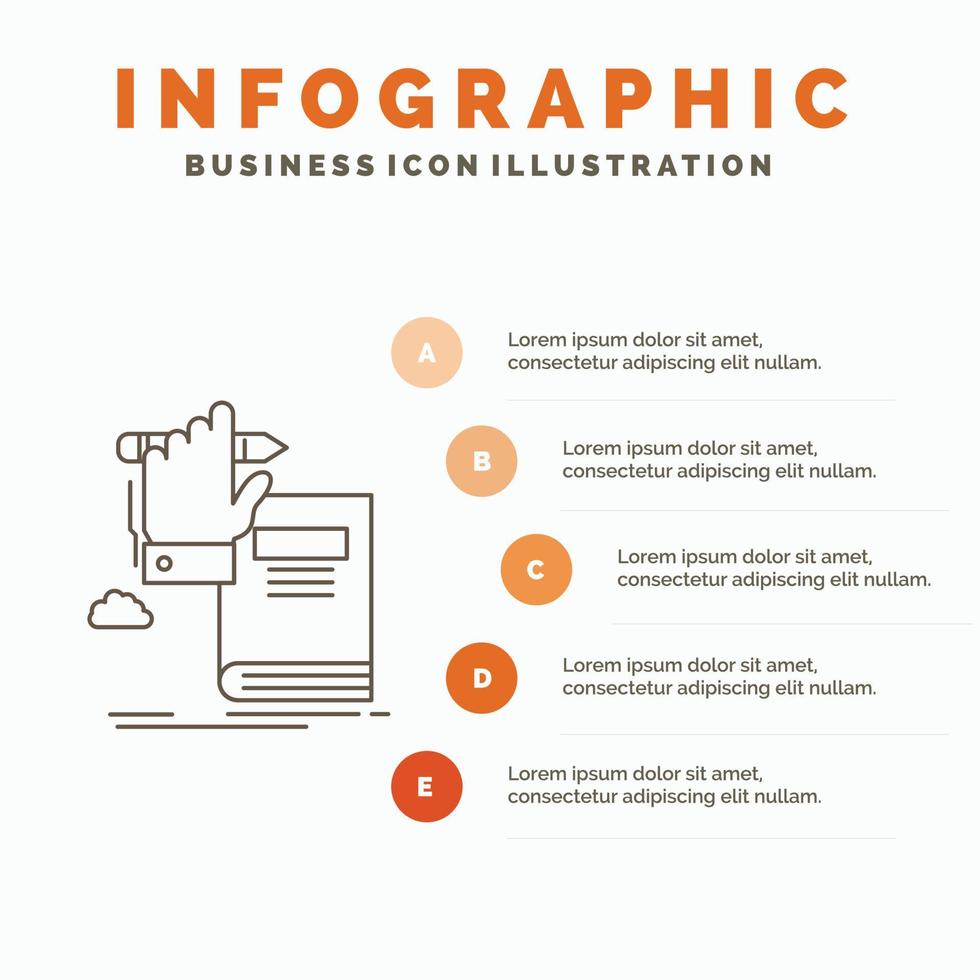 INFOGRAPHIC
BUSINESS ICON ILLUSTRATION

A
Lorem ipsum dolor sit amet, consectetur adipiscing elit nullam.

B
Lorem ipsum dolor sit amet, consectetur adipiscing elit nullam.

C
Lorem ipsum dolor sit amet, consectetur adipiscing elit nullam.

D
Lorem ipsum dolor sit amet, consectetur adipiscing elit nullam.

E
Lorem ipsum dolor sit amet, consectetur adipiscing elit nullam.