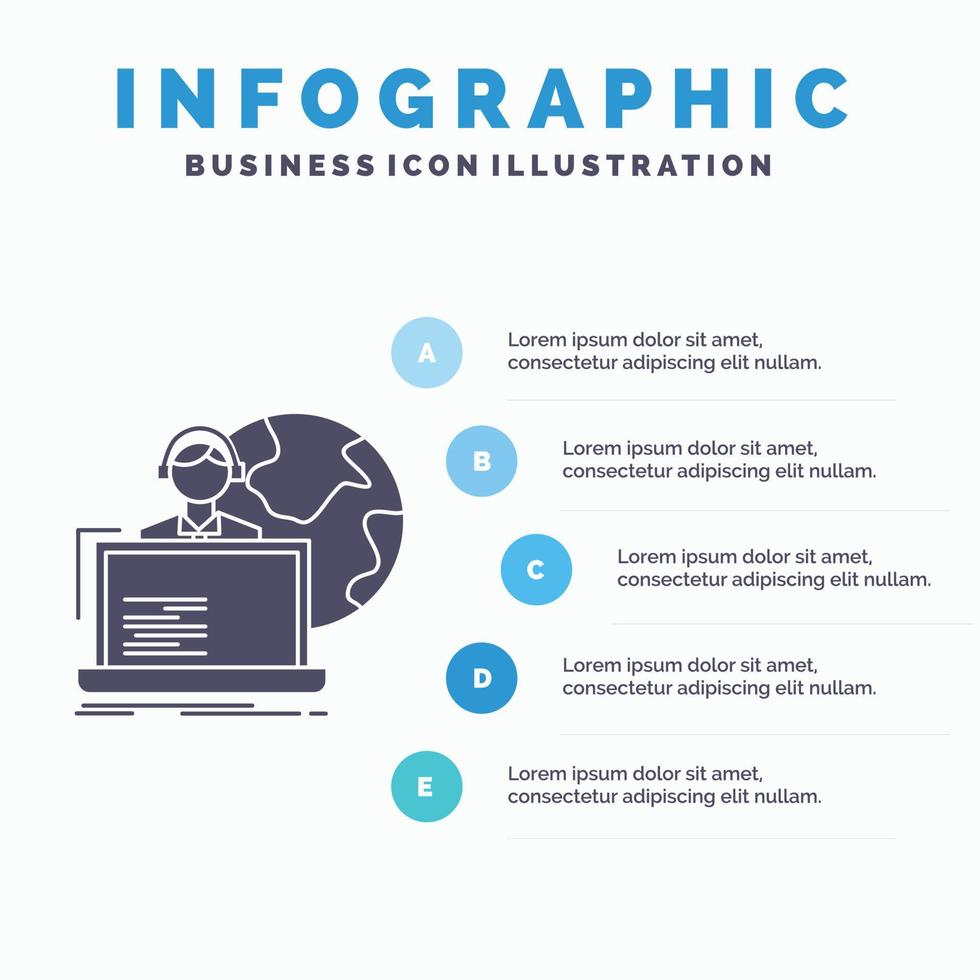 INFOGRAPHIC

BUSINESS ICON ILLUSTRATION

A

Lorem ipsum dolor sit amet, consectetur adipiscing elit nullam.

B

Lorem ipsum dolor sit amet, consectetur adipiscing elit nullam.

C

Lorem ipsum dolor sit amet, consectetur adipiscing elit nullam.

D

Lorem ipsum dolor sit amet, consectetur adipiscing elit nullam.

E

Lorem ipsum dolor sit amet, consectetur adipiscing elit nullam.