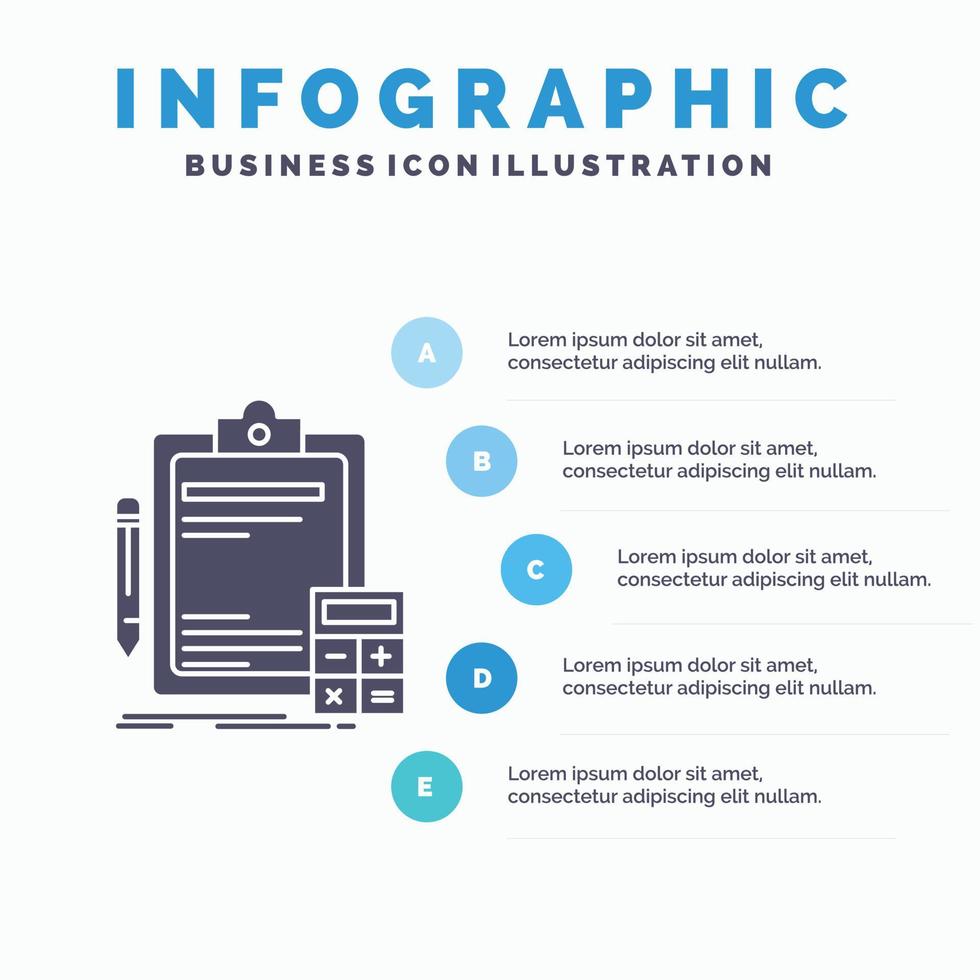 INFOGRAPHIC
BUSINESS ICON ILLUSTRATION

A
Lorem ipsum dolor sit amet, consectetur adipiscing elit nullam.

B
Lorem ipsum dolor sit amet, consectetur adipiscing elit nullam.

C
Lorem ipsum dolor sit amet, consectetur adipiscing elit nullam.

D
Lorem ipsum dolor sit amet, consectetur adipiscing elit nullam.

E
Lorem ipsum dolor sit amet, consectetur adipiscing elit nullam.