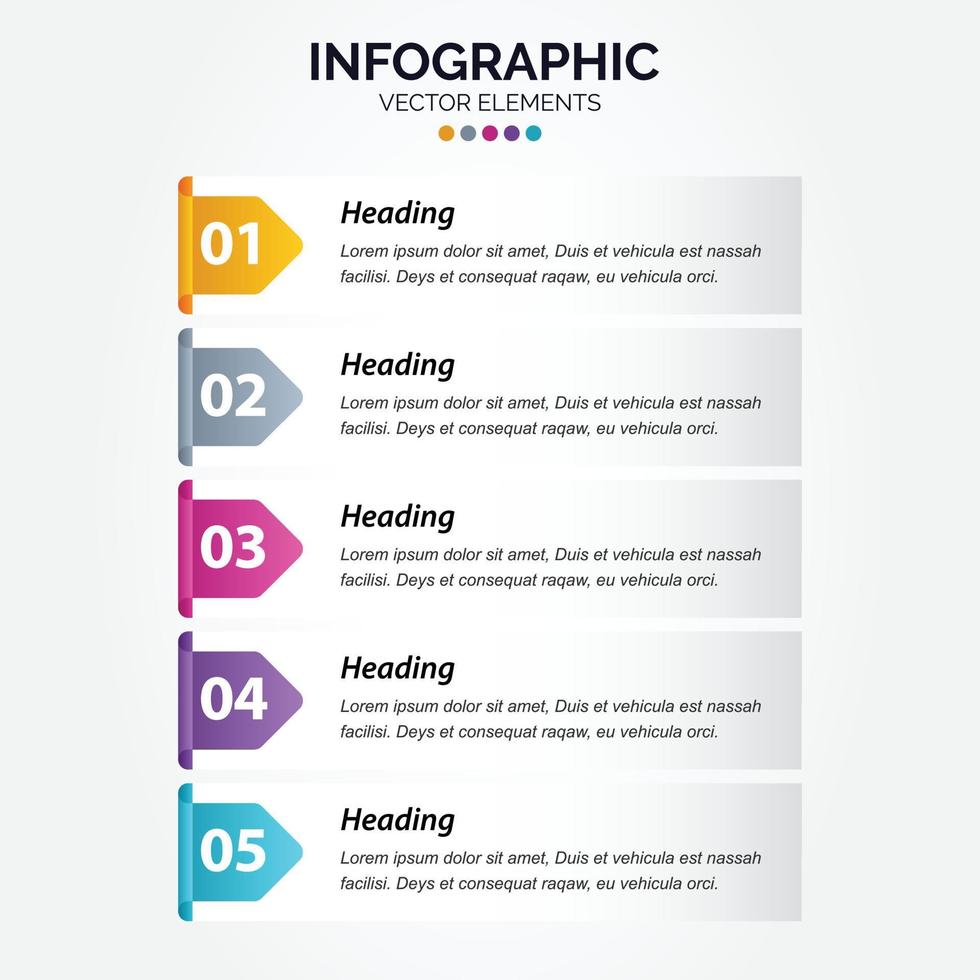 INFOGRAPHIC
VECTOR ELEMENTS

01
Heading
Lorem ipsum dolor sit amet, Duis et vehicula est nassah facilisi. Deys et consequat raqaw, eu vehicula orci.

02
Heading
Lorem ipsum dolor sit amet, Duis et vehicula est nassah facilisi. Deys et consequat raqaw, eu vehicula orci.

03
Heading
Lorem ipsum dolor sit amet, Duis et vehicula est nassah facilisi. Deys et consequat raqaw, eu vehicula orci.

04
Heading
Lorem ipsum dolor sit amet, Duis et vehicula est nassah facilisi. Deys et consequat raqaw, eu vehicula orci.

05
Heading
Lorem ipsum dolor sit amet, Duis et vehicula est nassah facilisi. Deys et consequat raqaw, eu vehicula orci.