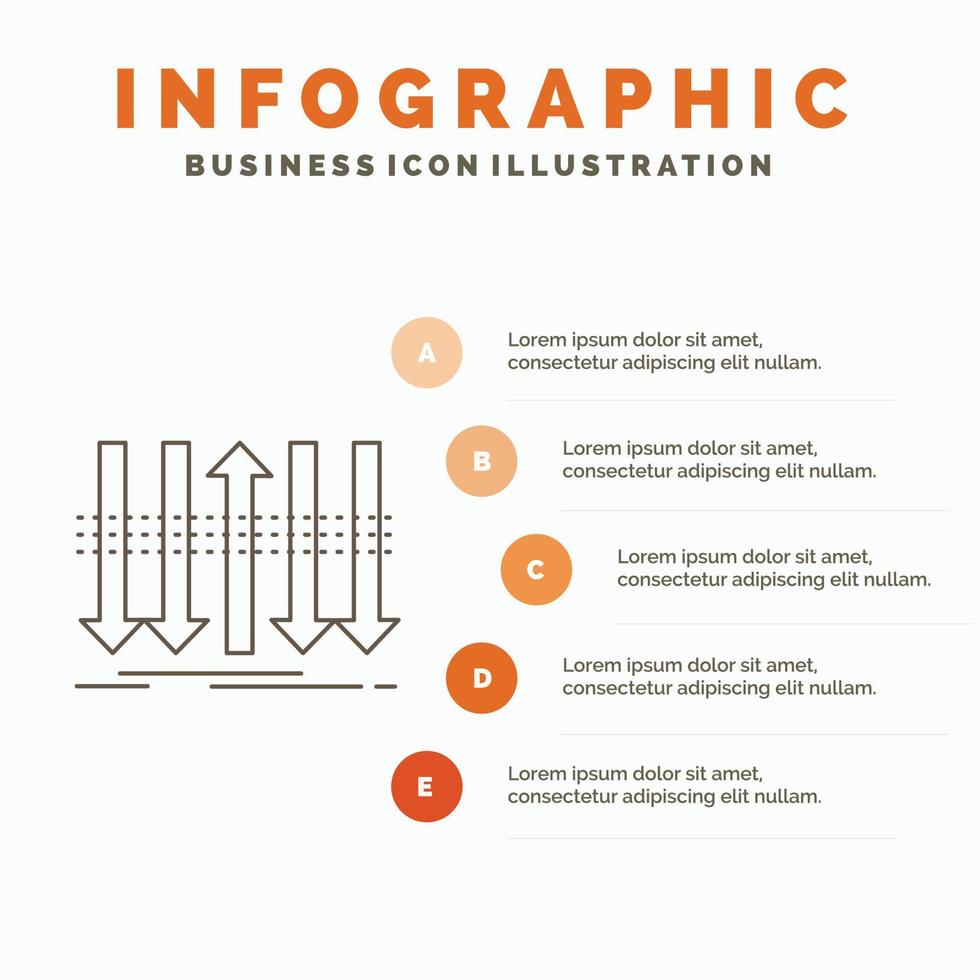 INFOGRAPHIC
BUSINESS ICON ILLUSTRATION

A
Lorem ipsum dolor sit amet, consectetur adipiscing elit nullam.

B
Lorem ipsum dolor sit amet, consectetur adipiscing elit nullam.

C
Lorem ipsum dolor sit amet, consectetur adipiscing elit nullam.

D
Lorem ipsum dolor sit amet, consectetur adipiscing elit nullam.

E
Lorem ipsum dolor sit amet, consectetur adipiscing elit nullam.