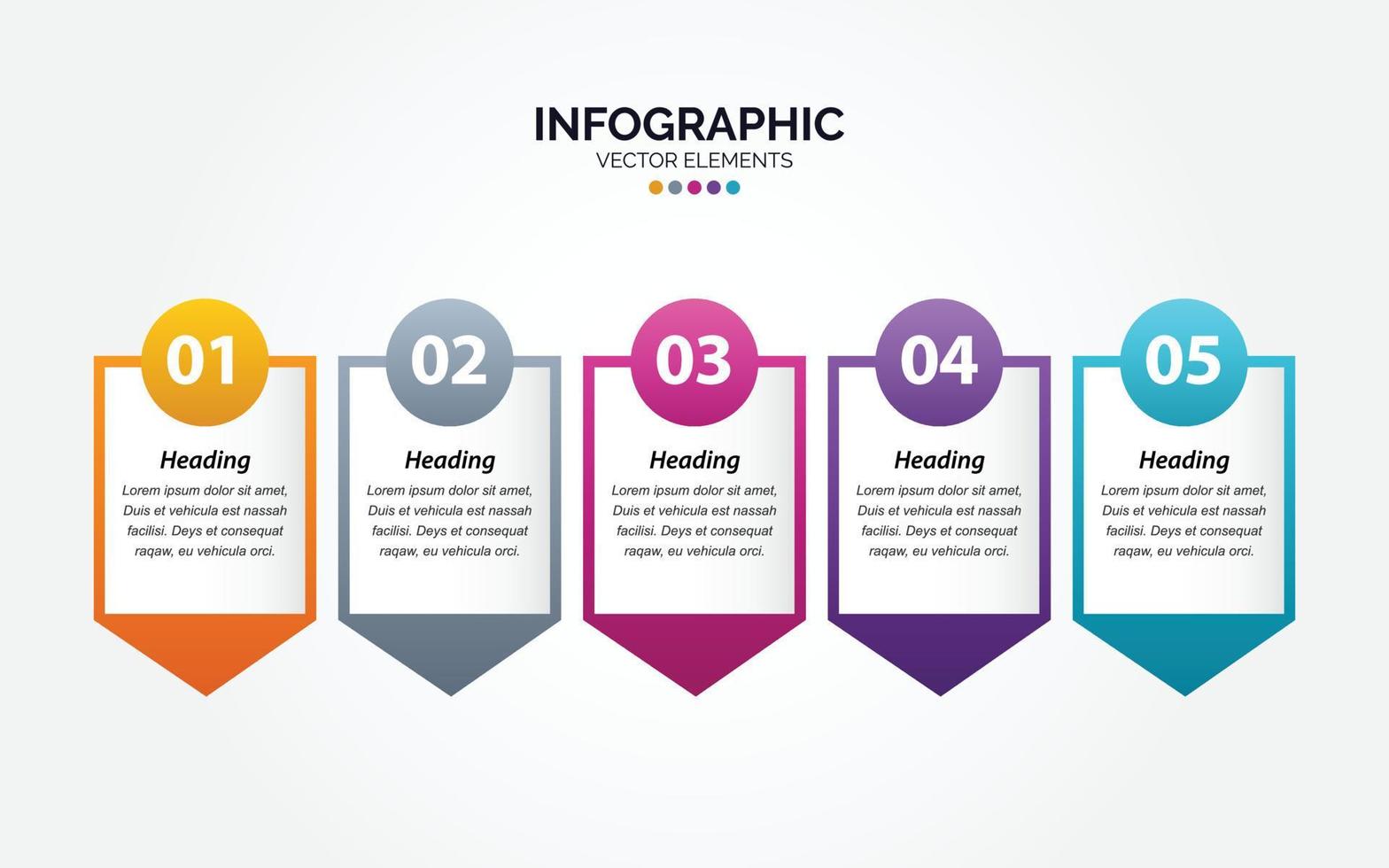 INFOGRAPHIC
VECTOR ELEMENTS

01
Heading
Lorem ipsum dolor sit amet, Duis et vehicula est nassah facilisi. Deys et consequat raqaw, eu vehicula orci.

02
Heading
Lorem ipsum dolor sit amet, Duis et vehicula est nassah facilisi. Deys et consequat raqaw, eu vehicula orci.

03
Heading
Lorem ipsum dolor sit amet, Duis et vehicula est nassah facilisi. Deys et consequat raqaw, eu vehicula orci.

04
Heading
Lorem ipsum dolor sit amet, Duis et vehicula est nassah facilisi. Deys et consequat raqaw, eu vehicula orci.

05
Heading
Lorem ipsum dolor sit amet, Duis et vehicula est nassah facilisi. Deys et consequat raqaw, eu vehicula orci.