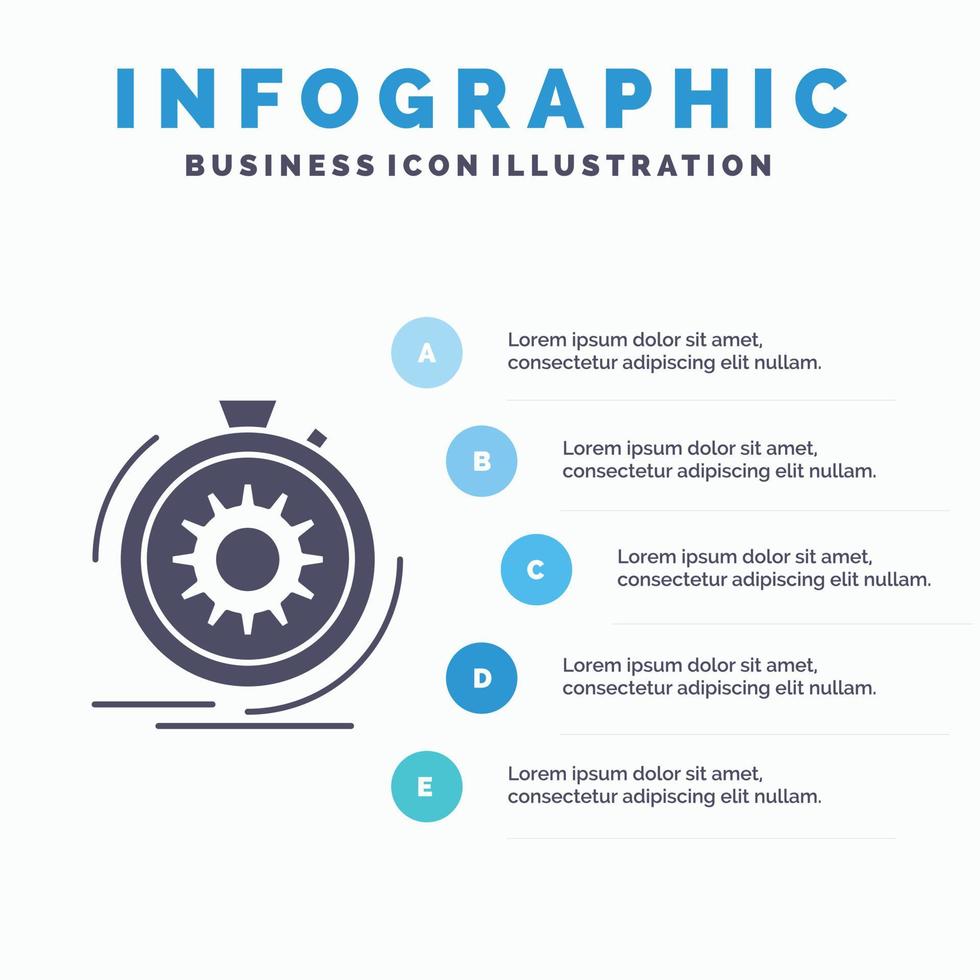 INFOGRAPHIC
BUSINESS ICON ILLUSTRATION

A
Lorem ipsum dolor sit amet, consectetur adipiscing elit nullam.

B
Lorem ipsum dolor sit amet, consectetur adipiscing elit nullam.

C
Lorem ipsum dolor sit amet, consectetur adipiscing elit nullam.

D
Lorem ipsum dolor sit amet, consectetur adipiscing elit nullam.

E
Lorem ipsum dolor sit amet, consectetur adipiscing elit nullam.