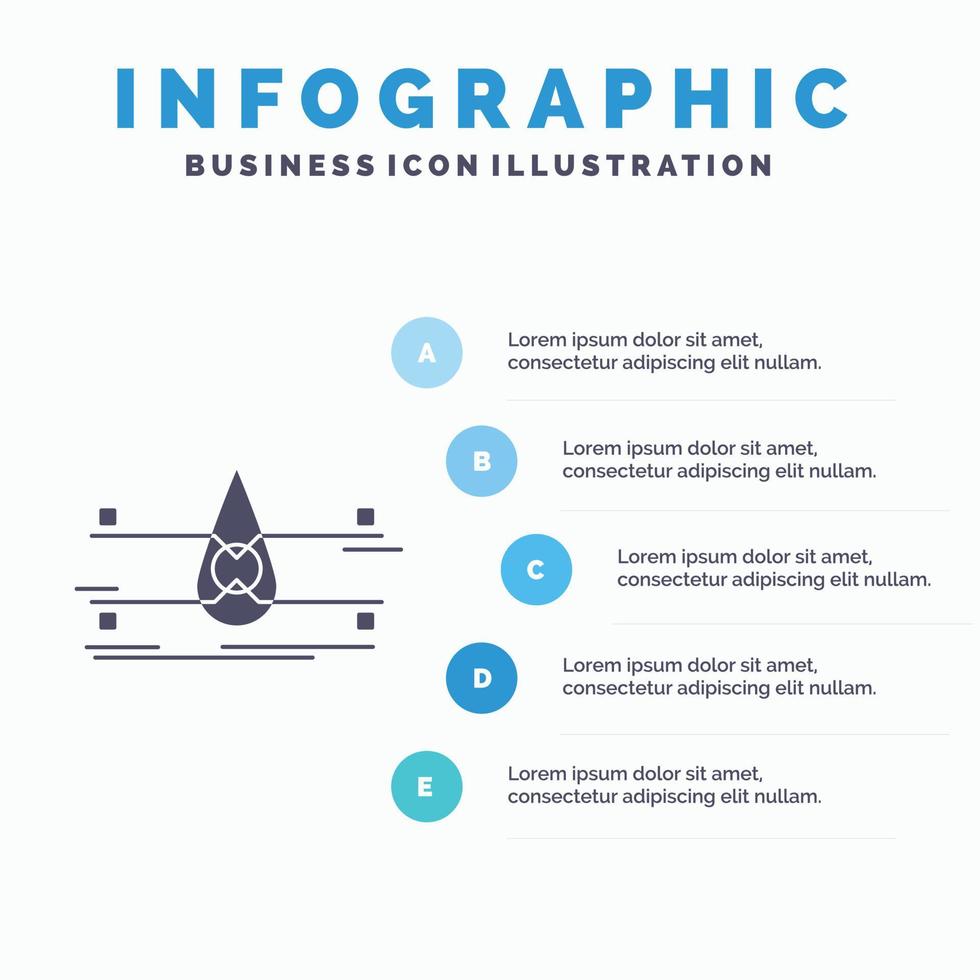 INFOGRAPHIC
BUSINESS ICON ILLUSTRATION

A
Lorem ipsum dolor sit amet, consectetur adipiscing elit nullam.

B
Lorem ipsum dolor sit amet, consectetur adipiscing elit nullam.

C
Lorem ipsum dolor sit amet, consectetur adipiscing elit nullam.

D
Lorem ipsum dolor sit amet, consectetur adipiscing elit nullam.

E
Lorem ipsum dolor sit amet, consectetur adipiscing elit nullam.