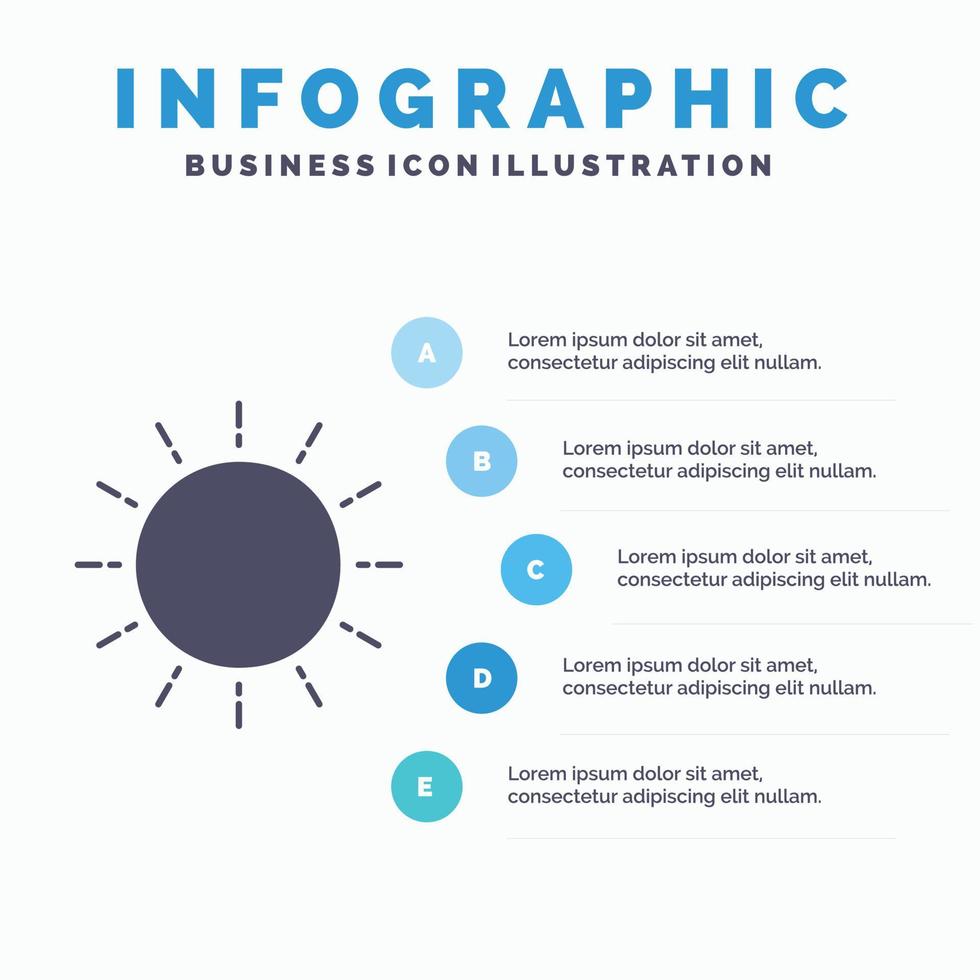 INFOGRAPHIC
BUSINESS ICON ILLUSTRATION

A
Lorem ipsum dolor sit amet, consectetur adipiscing elit nullam.

B
Lorem ipsum dolor sit amet, consectetur adipiscing elit nullam.

C
Lorem ipsum dolor sit amet, consectetur adipiscing elit nullam.

D
Lorem ipsum dolor sit amet, consectetur adipiscing elit nullam.

E
Lorem ipsum dolor sit amet, consectetur adipiscing elit nullam.