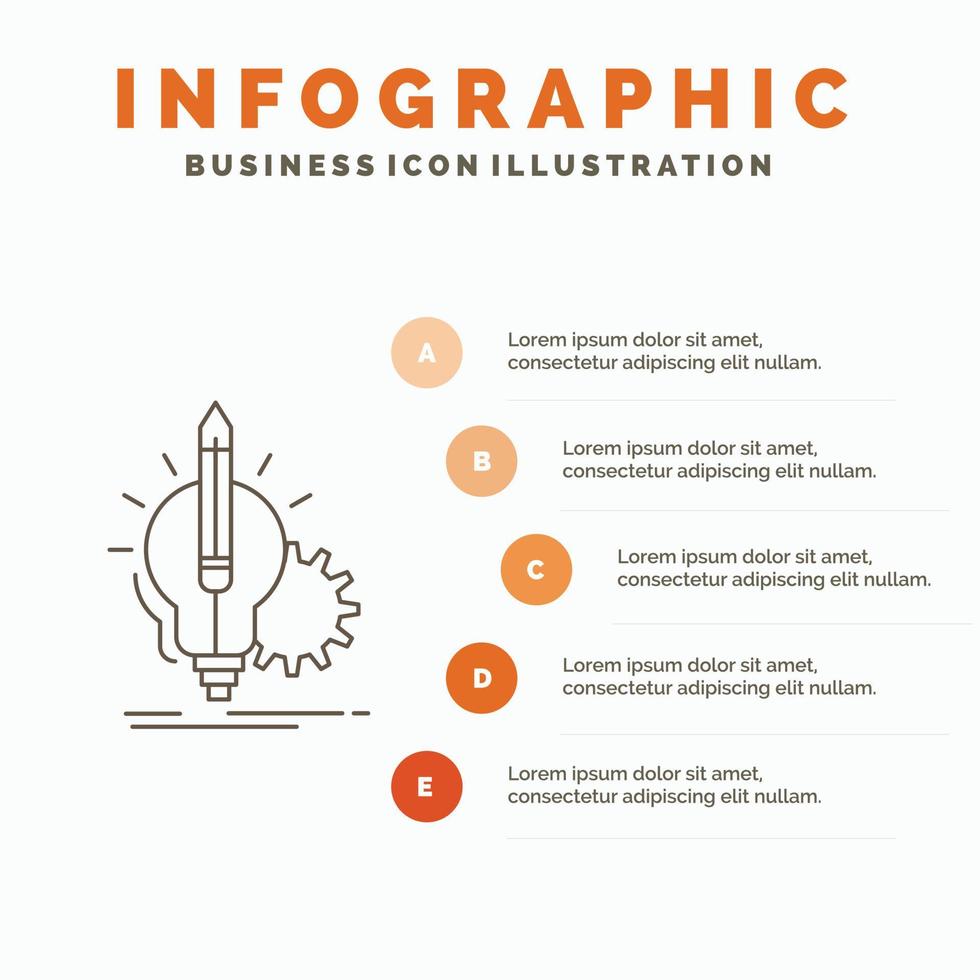 INFOGRAPHIC
BUSINESS ICON ILLUSTRATION

A
Lorem ipsum dolor sit amet, consectetur adipiscing elit nullam.

B
Lorem ipsum dolor sit amet, consectetur adipiscing elit nullam.

C
Lorem ipsum dolor sit amet, consectetur adipiscing elit nullam.

D
Lorem ipsum dolor sit amet, consectetur adipiscing elit nullam.

E
Lorem ipsum dolor sit amet, consectetur adipiscing elit nullam.