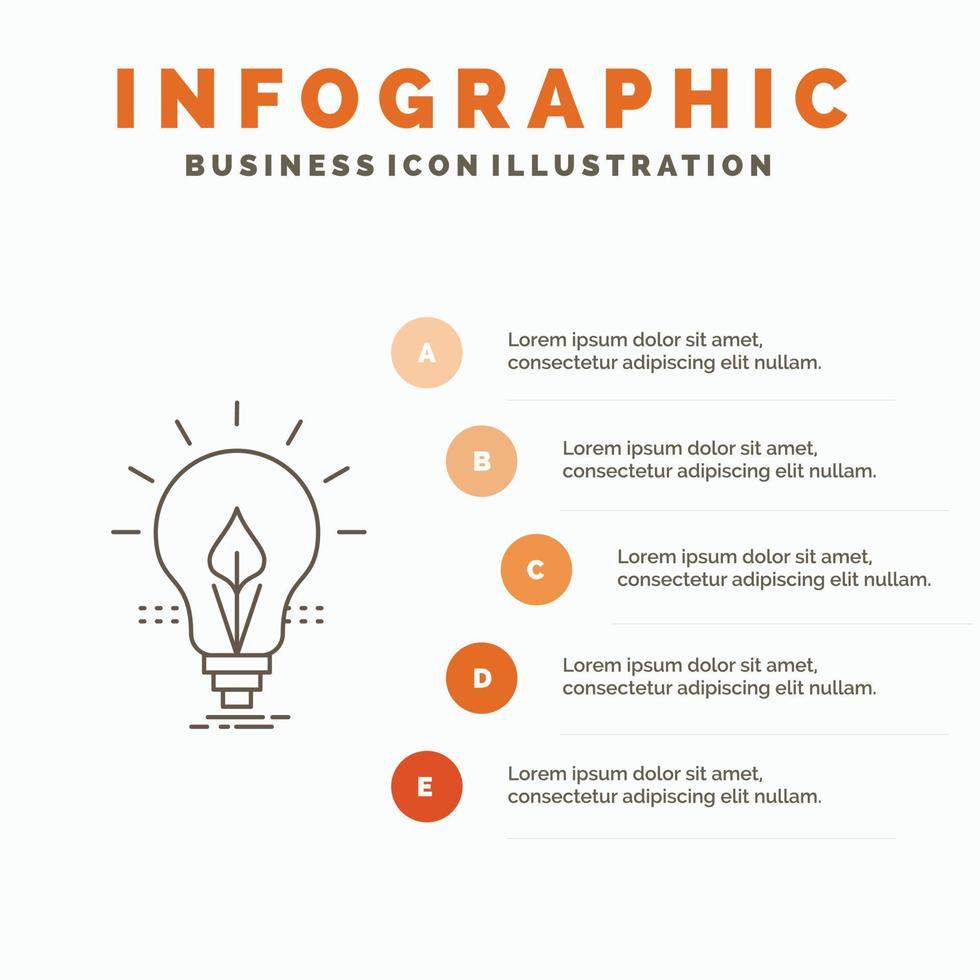 INFOGRAPHIC
BUSINESS ICON ILLUSTRATION

A
Lorem ipsum dolor sit amet, consectetur adipiscing elit nullam.

B
Lorem ipsum dolor sit amet, consectetur adipiscing elit nullam.

C
Lorem ipsum dolor sit amet, consectetur adipiscing elit nullam.

D
Lorem ipsum dolor sit amet, consectetur adipiscing elit nullam.

E
Lorem ipsum dolor sit amet, consectetur adipiscing elit nullam.