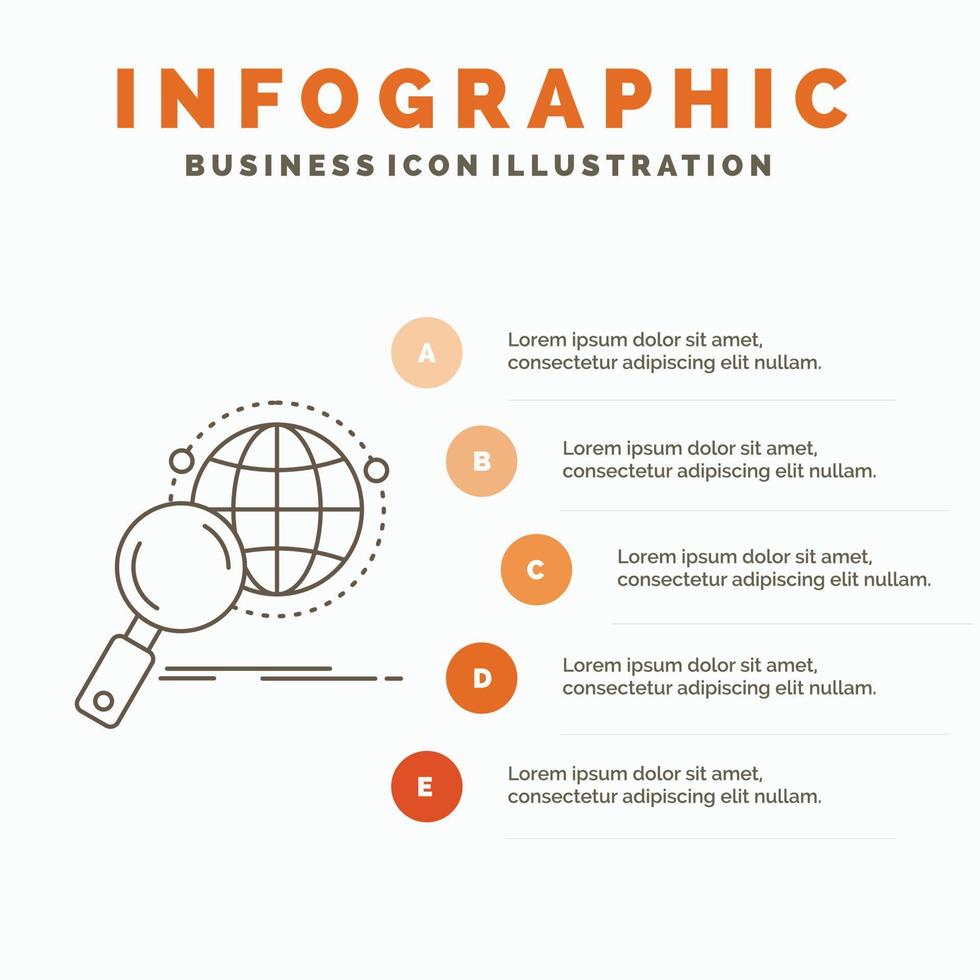 INFOGRAPHIC
BUSINESS ICON ILLUSTRATION

A
Lorem ipsum dolor sit amet, consectetur adipiscing elit nullam.

B
Lorem ipsum dolor sit amet, consectetur adipiscing elit nullam.

C
Lorem ipsum dolor sit amet, consectetur adipiscing elit nullam.

D
Lorem ipsum dolor sit amet, consectetur adipiscing elit nullam.

E
Lorem ipsum dolor sit amet, consectetur adipiscing elit nullam.