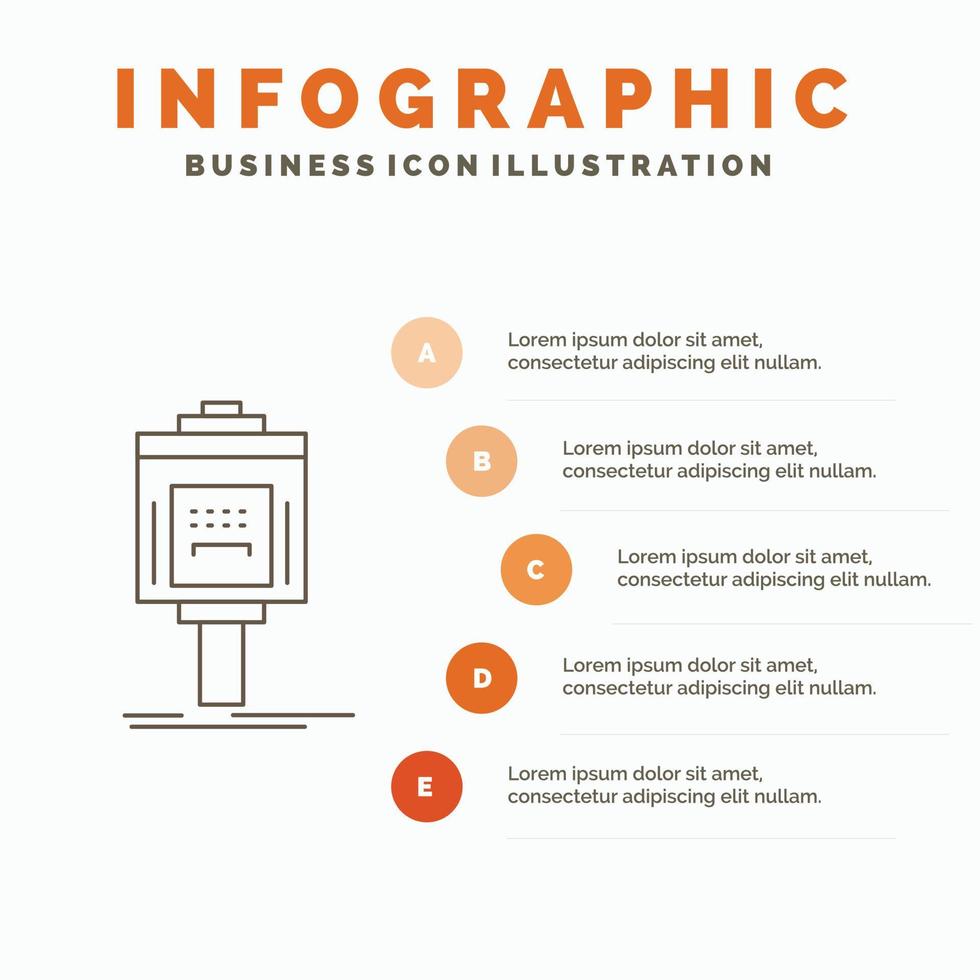 INFOGRAPHIC
BUSINESS ICON ILLUSTRATION

A
Lorem ipsum dolor sit amet, consectetur adipiscing elit nullam.

B
Lorem ipsum dolor sit amet, consectetur adipiscing elit nullam.

C
Lorem ipsum dolor sit amet, consectetur adipiscing elit nullam.

D
Lorem ipsum dolor sit amet, consectetur adipiscing elit nullam.

E
Lorem ipsum dolor sit amet, consectetur adipiscing elit nullam.