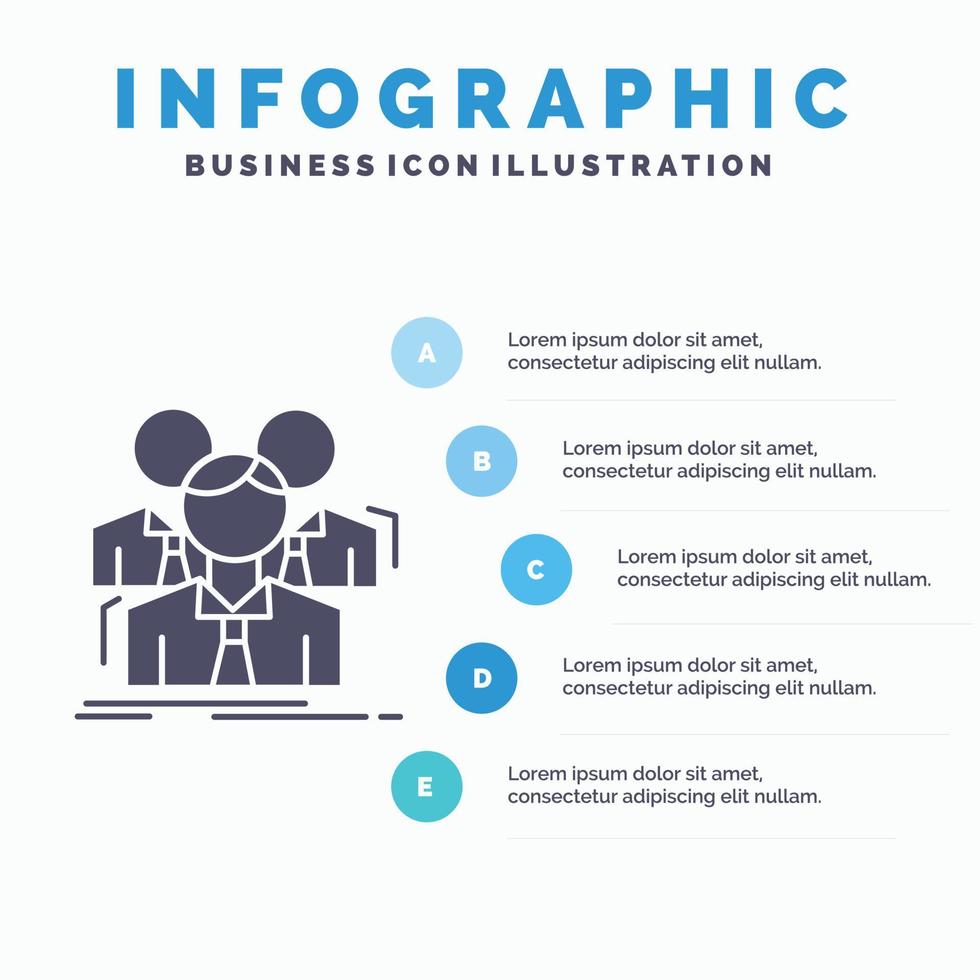 INFOGRAPHIC
BUSINESS ICON ILLUSTRATION

A
Lorem ipsum dolor sit amet, consectetur adipiscing elit nullam.

B
Lorem ipsum dolor sit amet, consectetur adipiscing elit nullam.

C
Lorem ipsum dolor sit amet, consectetur adipiscing elit nullam.

D
Lorem ipsum dolor sit amet, consectetur adipiscing elit nullam.

E
Lorem ipsum dolor sit amet, consectetur adipiscing elit nullam.