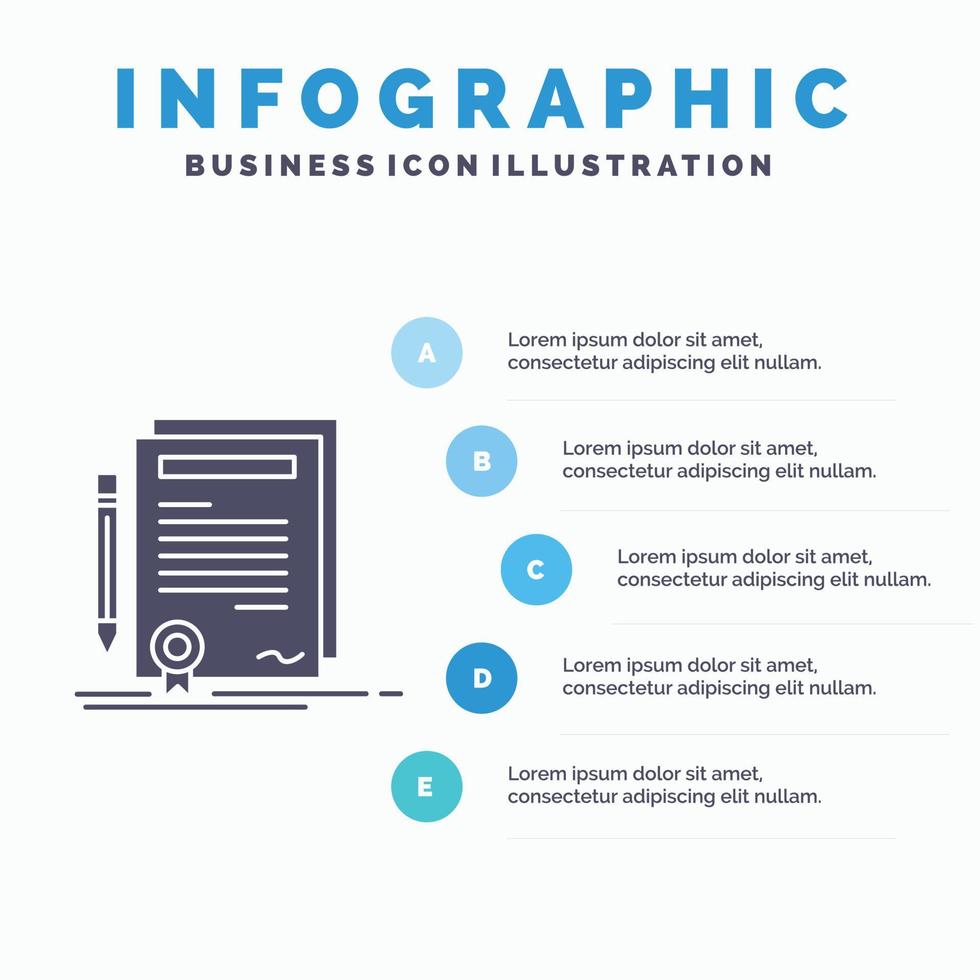 INFOGRAPHIC
BUSINESS ICON ILLUSTRATION

A
Lorem ipsum dolor sit amet, consectetur adipiscing elit nullam.

B
Lorem ipsum dolor sit amet, consectetur adipiscing elit nullam.

C
Lorem ipsum dolor sit amet, consectetur adipiscing elit nullam.

D
Lorem ipsum dolor sit amet, consectetur adipiscing elit nullam.

E
Lorem ipsum dolor sit amet, consectetur adipiscing elit nullam.