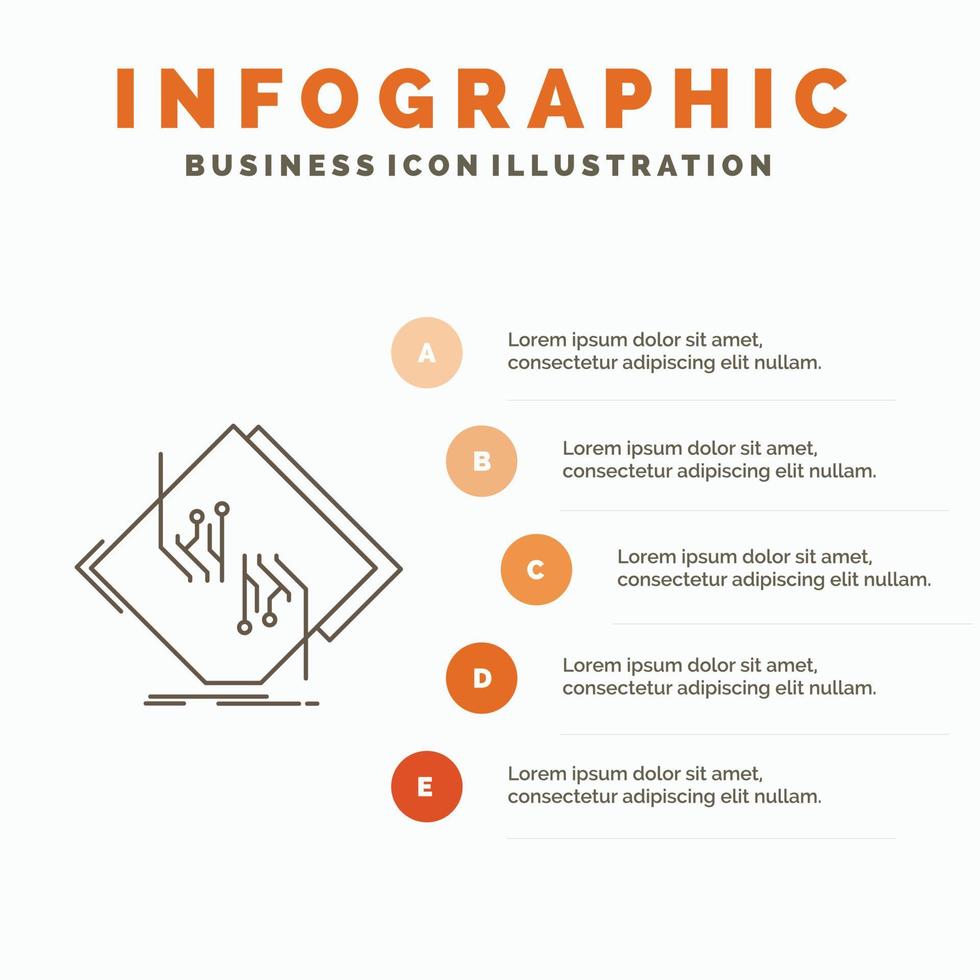 INFOGRAPHIC

BUSINESS ICON ILLUSTRATION

A

Lorem ipsum dolor sit amet, consectetur adipiscing elit nullam.

B

Lorem ipsum dolor sit amet, consectetur adipiscing elit nullam.

C

Lorem ipsum dolor sit amet, consectetur adipiscing elit nullam.

D

Lorem ipsum dolor sit amet, consectetur adipiscing elit nullam.

E

Lorem ipsum dolor sit amet, consectetur adipiscing elit nullam.