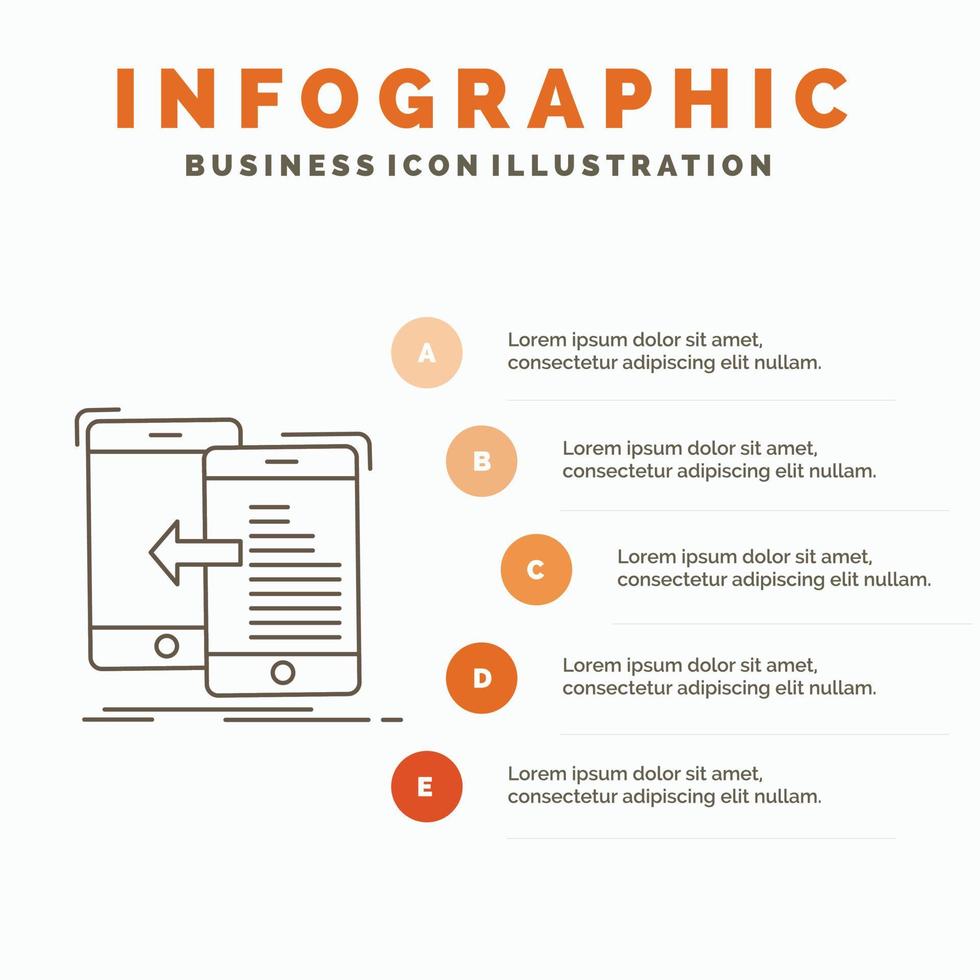 INFOGRAPHIC
BUSINESS ICON ILLUSTRATION

A
Lorem ipsum dolor sit amet, consectetur adipiscing elit nullam.

B
Lorem ipsum dolor sit amet, consectetur adipiscing elit nullam.

C
Lorem ipsum dolor sit amet, consectetur adipiscing elit nullam.

D
Lorem ipsum dolor sit amet, consectetur adipiscing elit nullam.

E
Lorem ipsum dolor sit amet, consectetur adipiscing elit nullam.