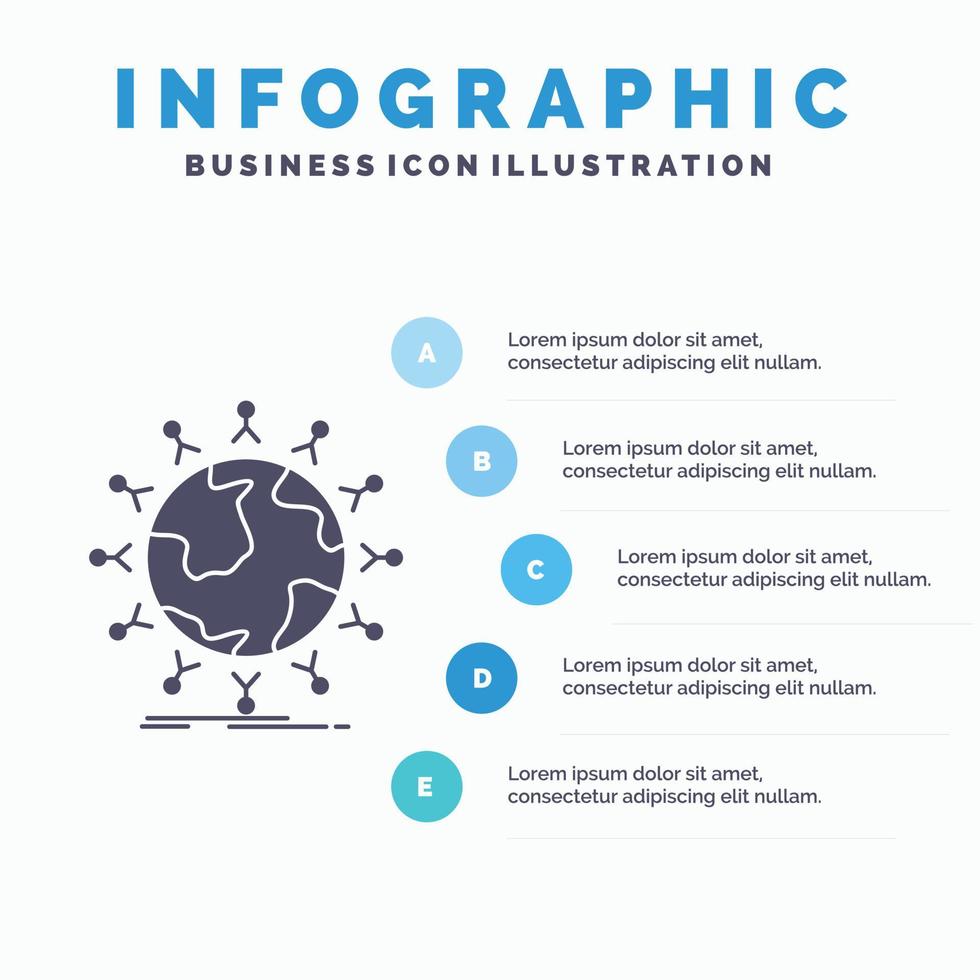 INFOGRAPHIC
BUSINESS ICON ILLUSTRATION

A
Lorem ipsum dolor sit amet, consectetur adipiscing elit nullam.

B
Lorem ipsum dolor sit amet, consectetur adipiscing elit nullam.

C
Lorem ipsum dolor sit amet, consectetur adipiscing elit nullam.

D
Lorem ipsum dolor sit amet, consectetur adipiscing elit nullam.

E
Lorem ipsum dolor sit amet, consectetur adipiscing elit nullam.