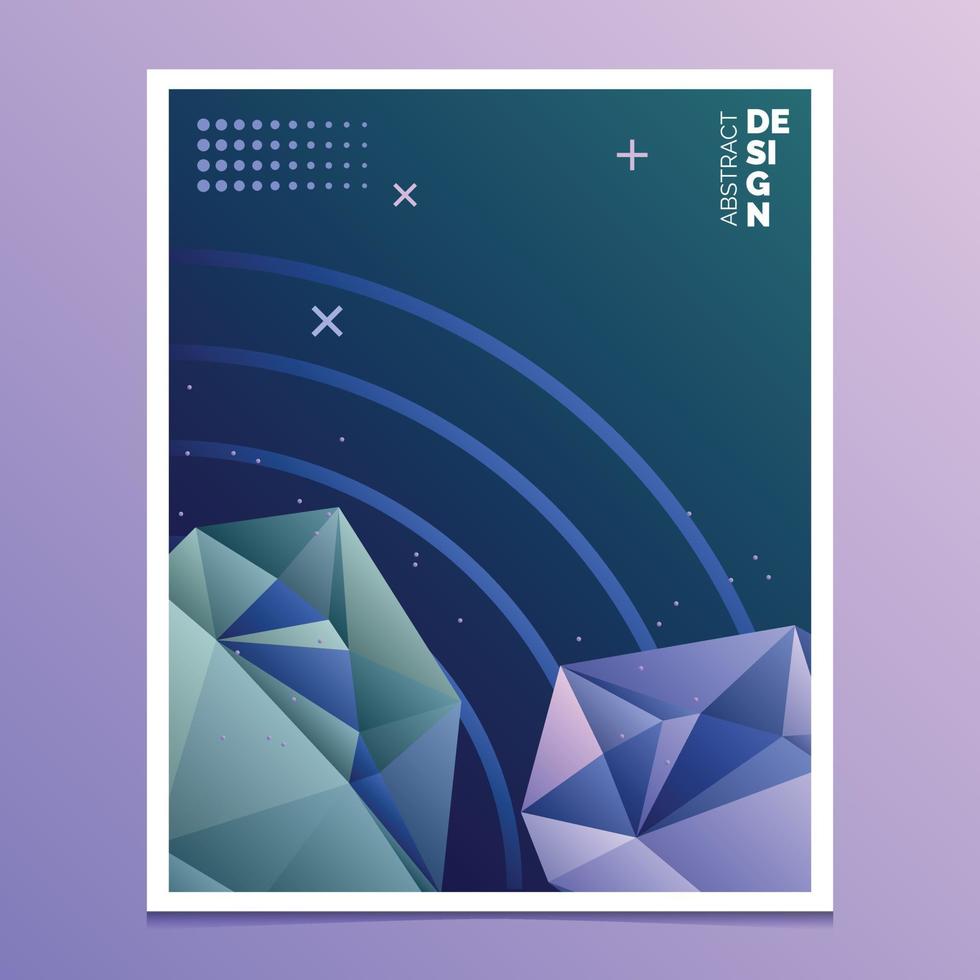 ABSTRACT
DE
SI
GN