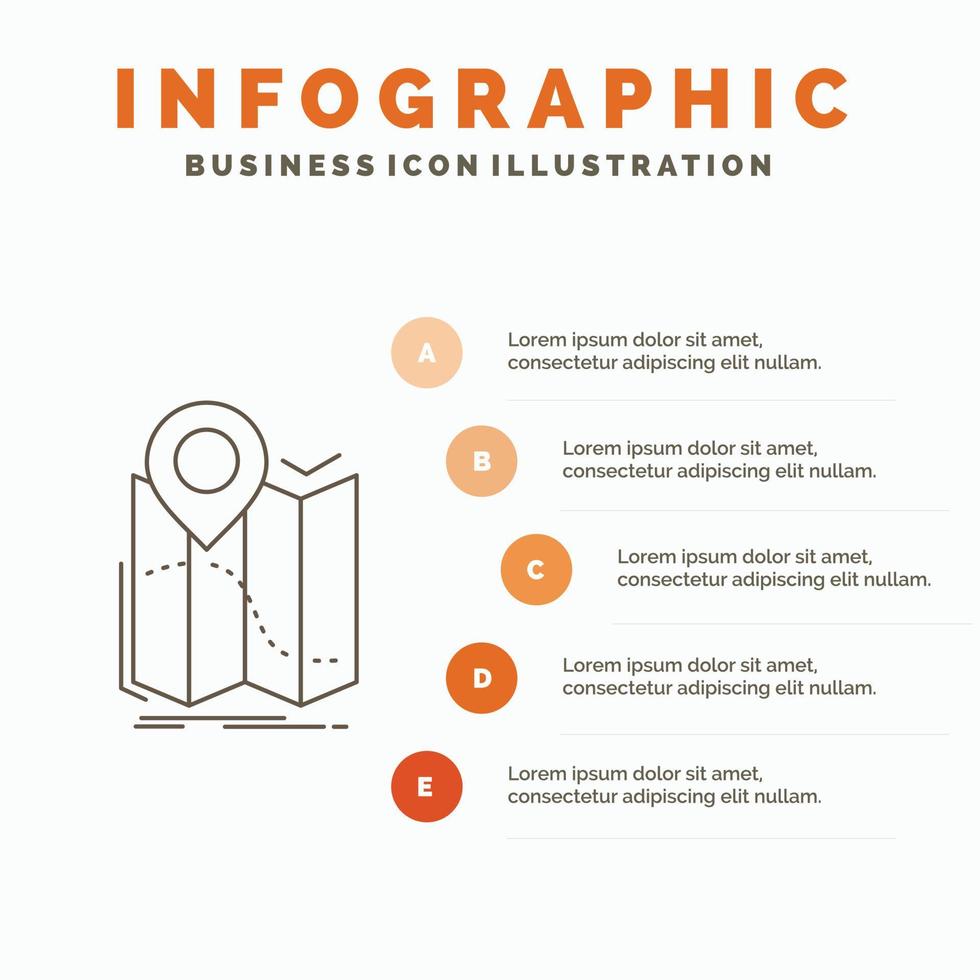 INFOGRAPHIC
BUSINESS ICON ILLUSTRATION

A
Lorem ipsum dolor sit amet, consectetur adipiscing elit nullam.

B
Lorem ipsum dolor sit amet, consectetur adipiscing elit nullam.

C
Lorem ipsum dolor sit amet, consectetur adipiscing elit nullam.

D
Lorem ipsum dolor sit amet, consectetur adipiscing elit nullam.

E
Lorem ipsum dolor sit amet, consectetur adipiscing elit nullam.