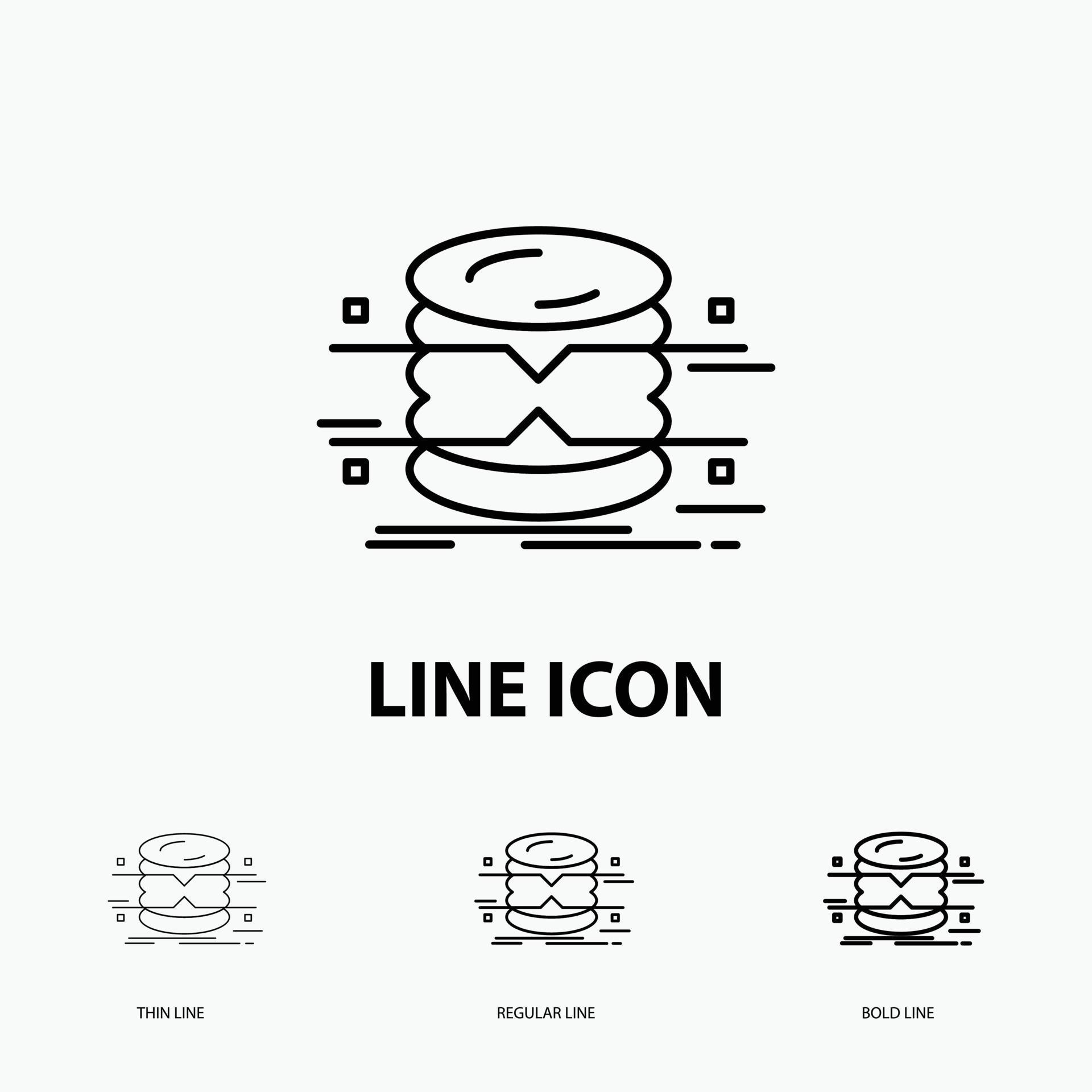 LINE ICON

THIN LINE

REGULAR LINE

BOLD LINE