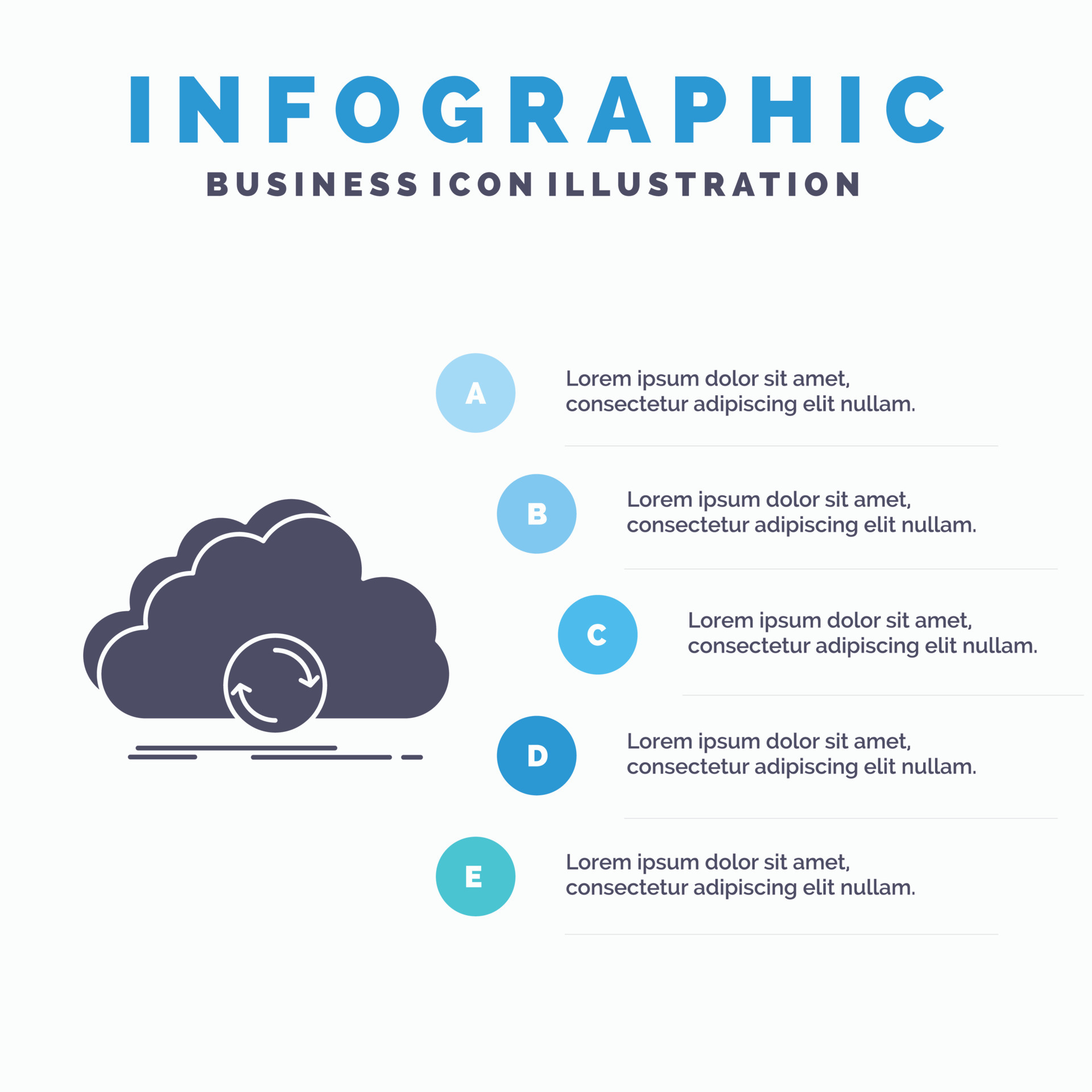 INFOGRAPHIC

BUSINESS ICON ILLUSTRATION

A

Lorem ipsum dolor sit amet, consectetur adipiscing elit nullam.

B

Lorem ipsum dolor sit amet, consectetur adipiscing elit nullam.

C

Lorem ipsum dolor sit amet, consectetur adipiscing elit nullam.

D

Lorem ipsum dolor sit amet, consectetur adipiscing elit nullam.

E

Lorem ipsum dolor sit amet, consectetur adipiscing elit nullam.