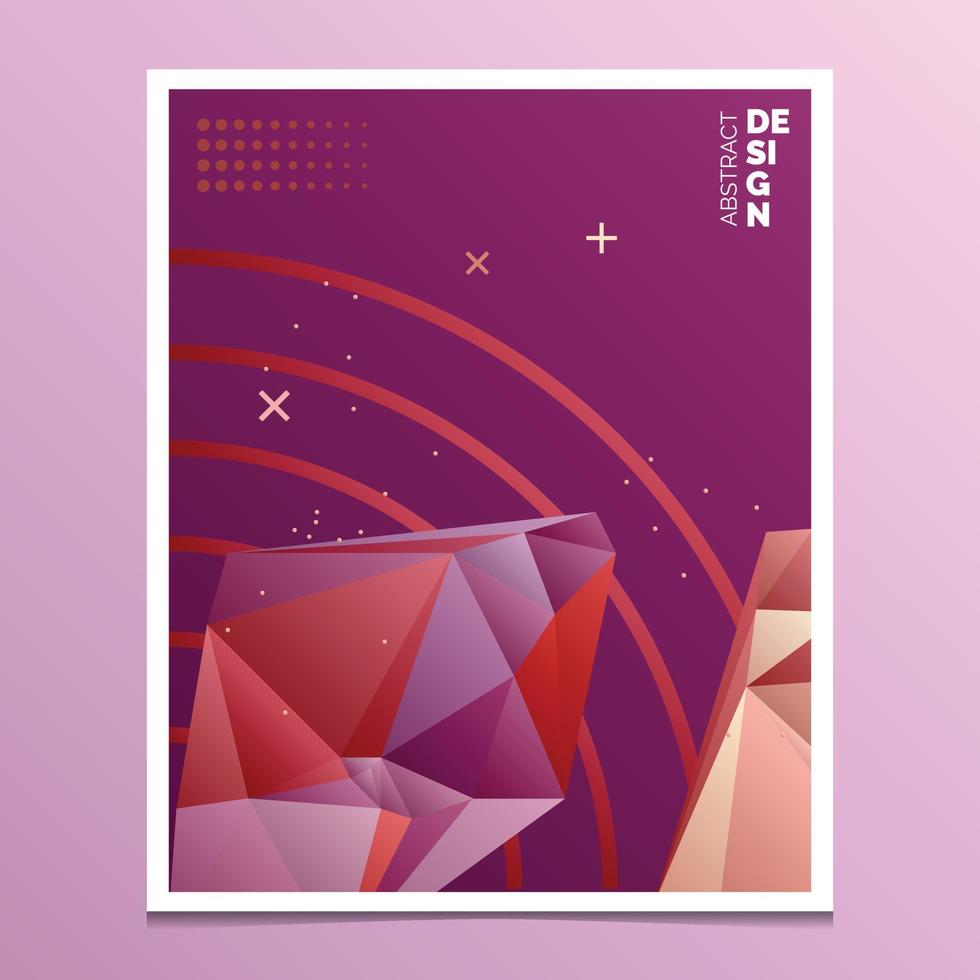 ABSTRACT
DE
SI
GN