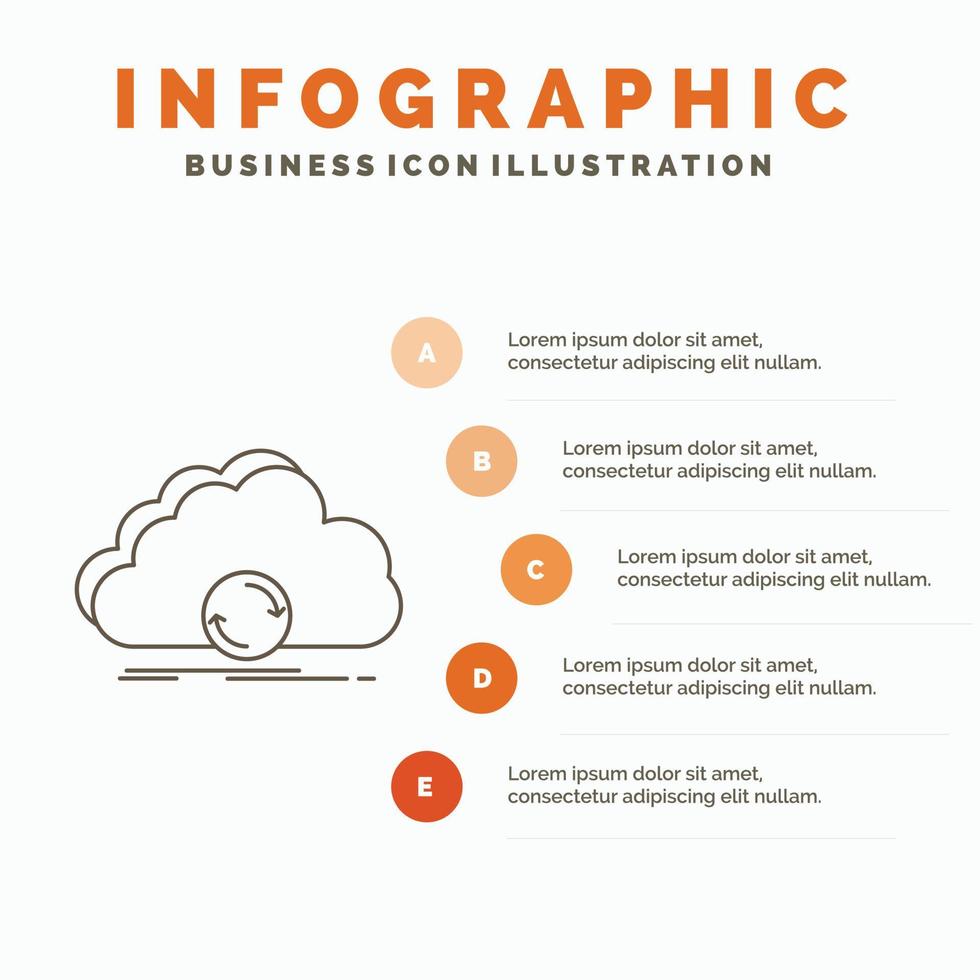 INFOGRAPHIC
BUSINESS ICON ILLUSTRATION

A
Lorem ipsum dolor sit amet, consectetur adipiscing elit nullam.

B
Lorem ipsum dolor sit amet, consectetur adipiscing elit nullam.

C
Lorem ipsum dolor sit amet, consectetur adipiscing elit nullam.

D
Lorem ipsum dolor sit amet, consectetur adipiscing elit nullam.

E
Lorem ipsum dolor sit amet, consectetur adipiscing elit nullam.