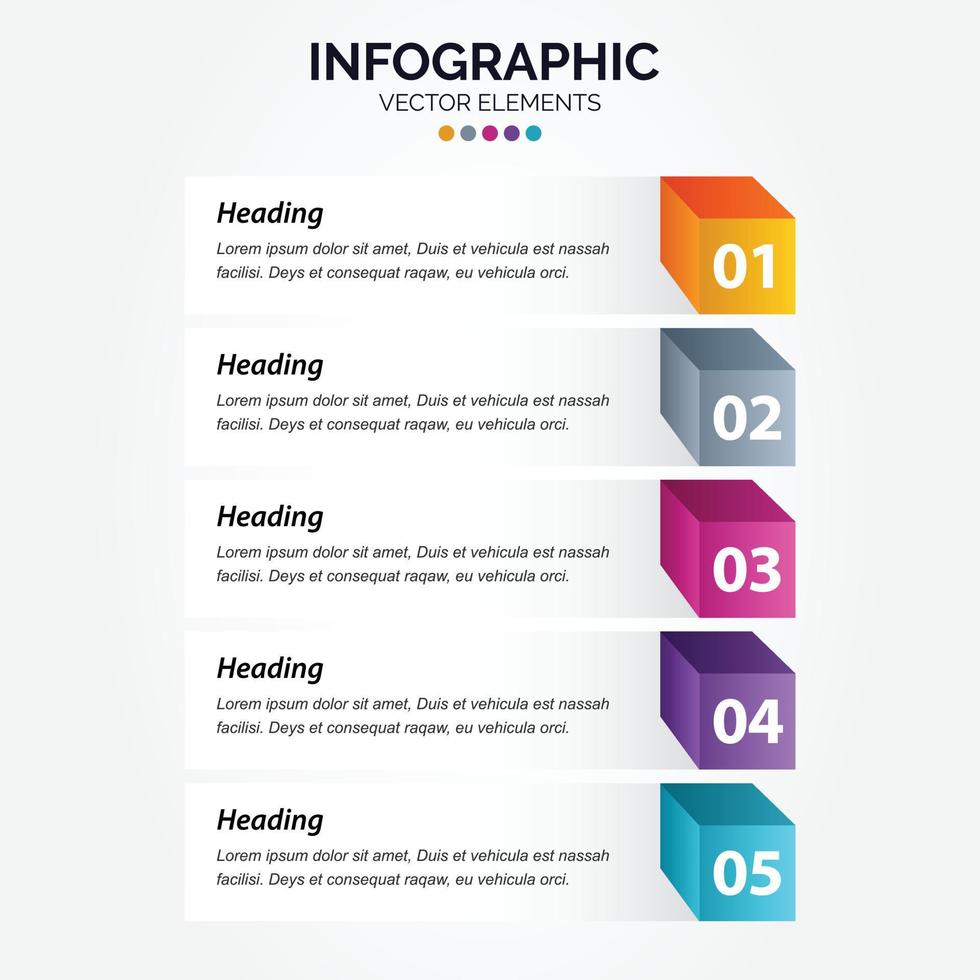 INFOGRAPHIC
VECTOR ELEMENTS

Heading
Lorem ipsum dolor sit amet, Duis et vehicula est nassah facilisi. Deys et consequat raqaw, eu vehicula orci.

01

Heading
Lorem ipsum dolor sit amet, Duis et vehicula est nassah facilisi. Deys et consequat raqaw, eu vehicula orci.

02

Heading
Lorem ipsum dolor sit amet, Duis et vehicula est nassah facilisi. Deys et consequat raqaw, eu vehicula orci.

03

Heading
Lorem ipsum dolor sit amet, Duis et vehicula est nassah facilisi. Deys et consequat raqaw, eu vehicula orci.

04

Heading
Lorem ipsum dolor sit amet, Duis et vehicula est nassah facilisi. Deys et consequat raqaw, eu vehicula orci.

05