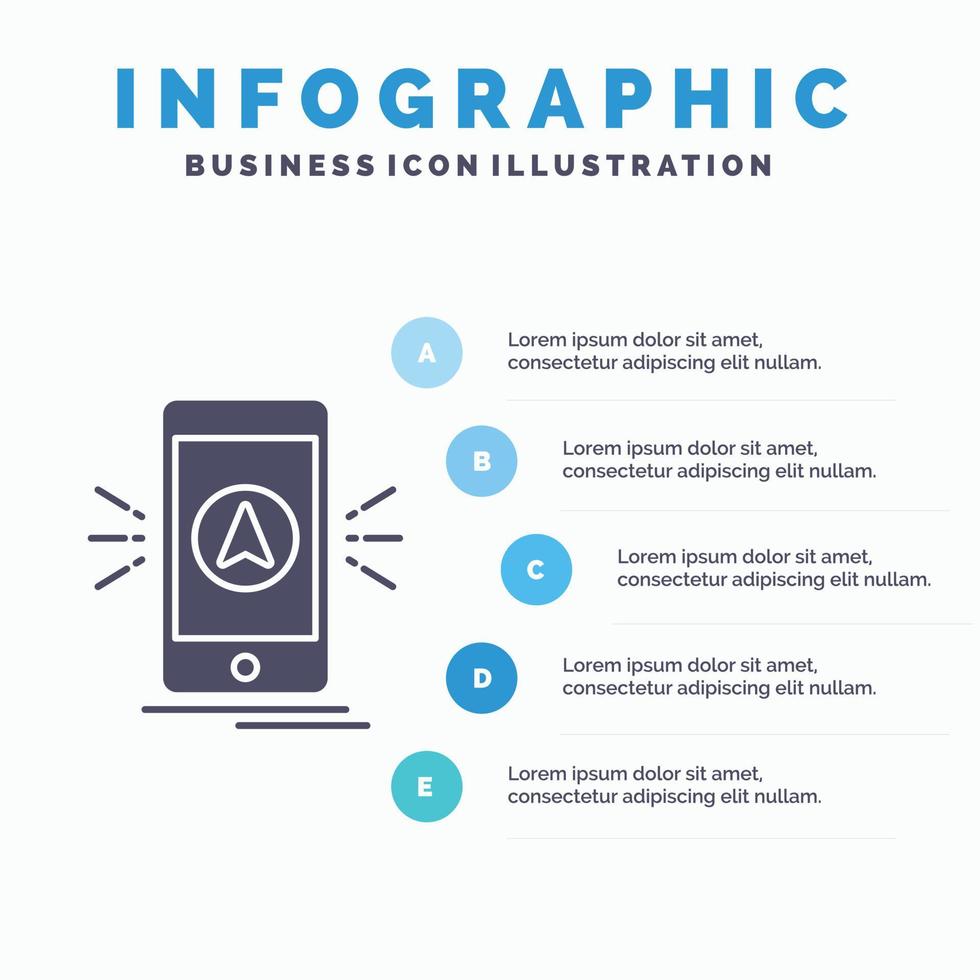 INFOGRAPHIC
BUSINESS ICON ILLUSTRATION

A
Lorem ipsum dolor sit amet, consectetur adipiscing elit nullam.

B
Lorem ipsum dolor sit amet, consectetur adipiscing elit nullam.

C
Lorem ipsum dolor sit amet, consectetur adipiscing elit nullam.

D
Lorem ipsum dolor sit amet, consectetur adipiscing elit nullam.

E
Lorem ipsum dolor sit amet, consectetur adipiscing elit nullam.