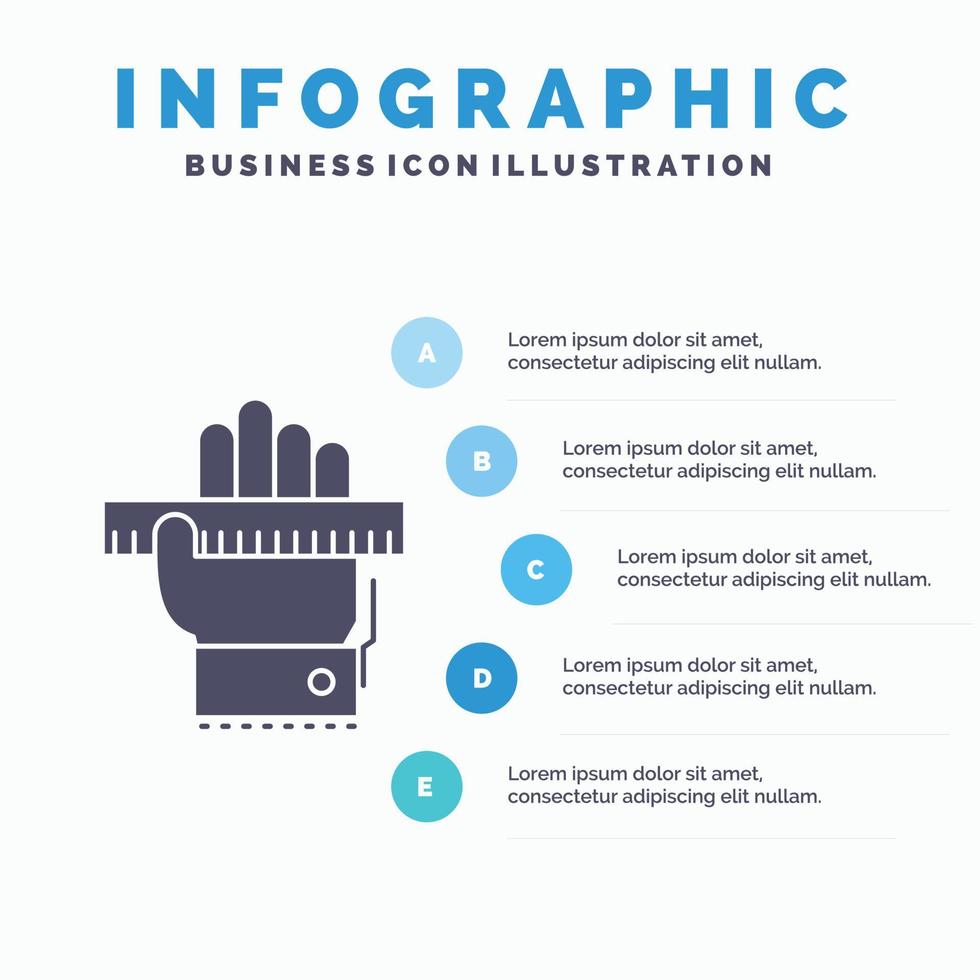 INFOGRAPHIC
BUSINESS ICON ILLUSTRATION

A
Lorem ipsum dolor sit amet, consectetur adipiscing elit nullam.

B
Lorem ipsum dolor sit amet, consectetur adipiscing elit nullam.

C
Lorem ipsum dolor sit amet, consectetur adipiscing elit nullam.

D
Lorem ipsum dolor sit amet, consectetur adipiscing elit nullam.

E
Lorem ipsum dolor sit amet, consectetur adipiscing elit nullam.