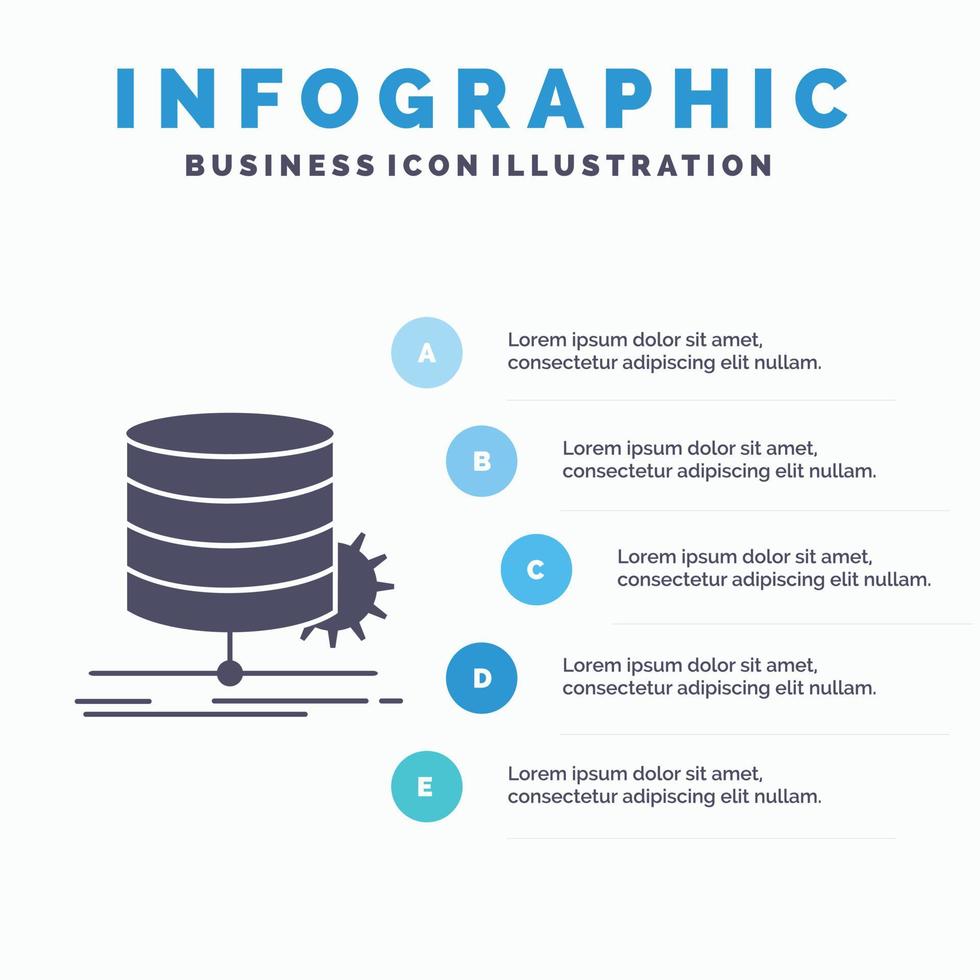 INFOGRAPHIC
BUSINESS ICON ILLUSTRATION

A
Lorem ipsum dolor sit amet, consectetur adipiscing elit nullam.

B
Lorem ipsum dolor sit amet, consectetur adipiscing elit nullam.

C
Lorem ipsum dolor sit amet, consectetur adipiscing elit nullam.

D
Lorem ipsum dolor sit amet, consectetur adipiscing elit nullam.

E
Lorem ipsum dolor sit amet, consectetur adipiscing elit nullam.