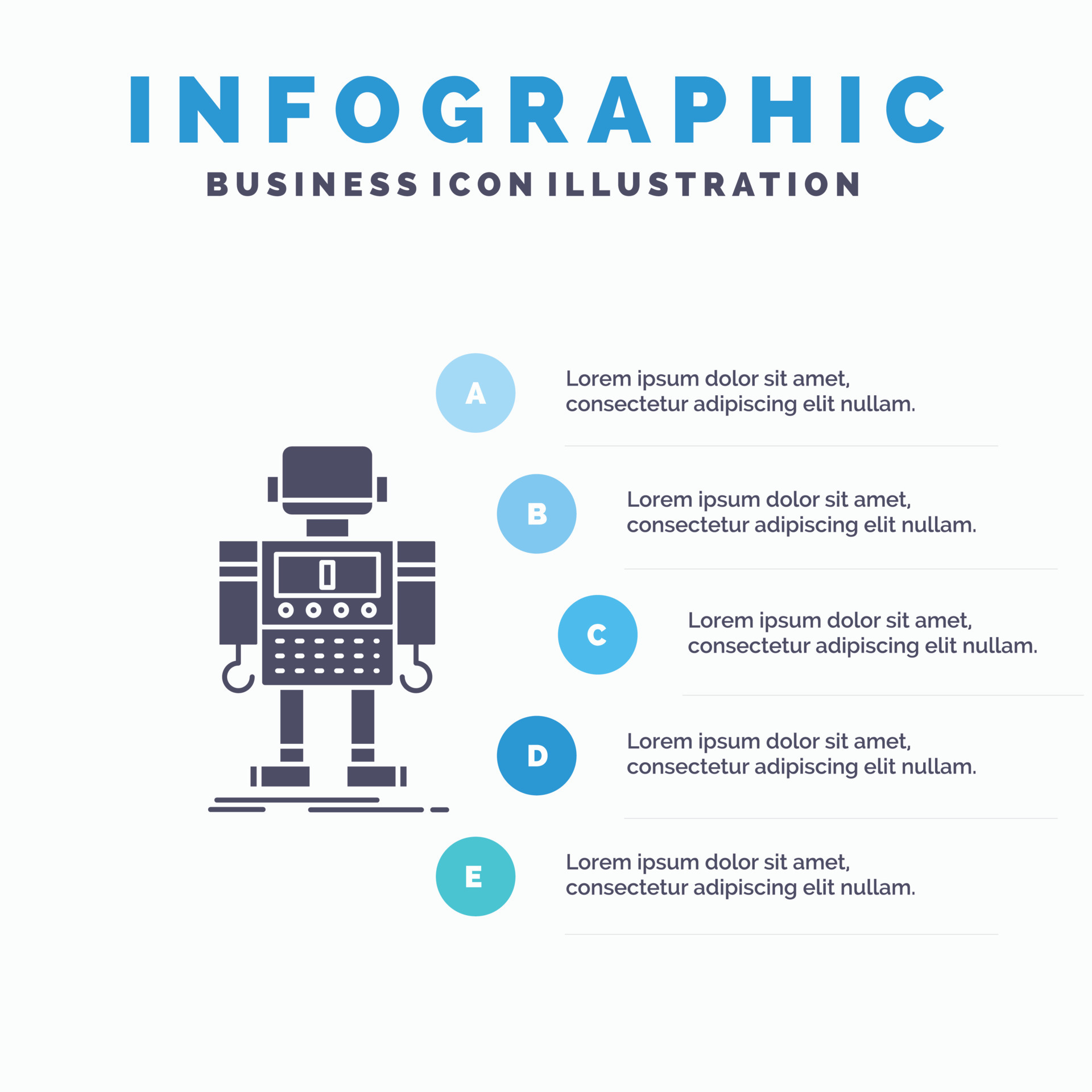 INFOGRAPHIC

BUSINESS ICON ILLUSTRATION

A

Lorem ipsum dolor sit amet, consectetur adipiscing elit nullam.

B

Lorem ipsum dolor sit amet, consectetur adipiscing elit nullam.

C

Lorem ipsum dolor sit amet, consectetur adipiscing elit nullam.

D

Lorem ipsum dolor sit amet, consectetur adipiscing elit nullam.

E

Lorem ipsum dolor sit amet, consectetur adipiscing elit nullam.