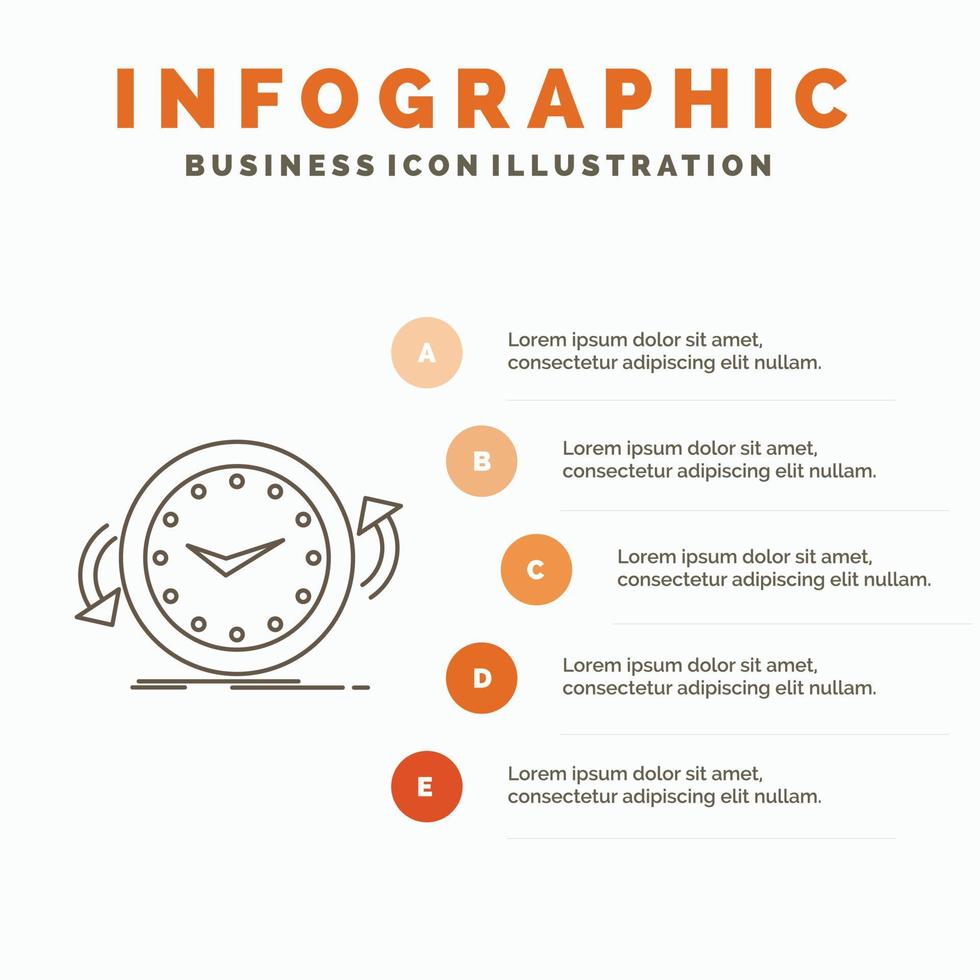 INFOGRAPHIC
BUSINESS ICON ILLUSTRATION

A
Lorem ipsum dolor sit amet, consectetur adipiscing elit nullam.

B
Lorem ipsum dolor sit amet, consectetur adipiscing elit nullam.

C
Lorem ipsum dolor sit amet, consectetur adipiscing elit nullam.

D
Lorem ipsum dolor sit amet, consectetur adipiscing elit nullam.

E
Lorem ipsum dolor sit amet, consectetur adipiscing elit nullam.