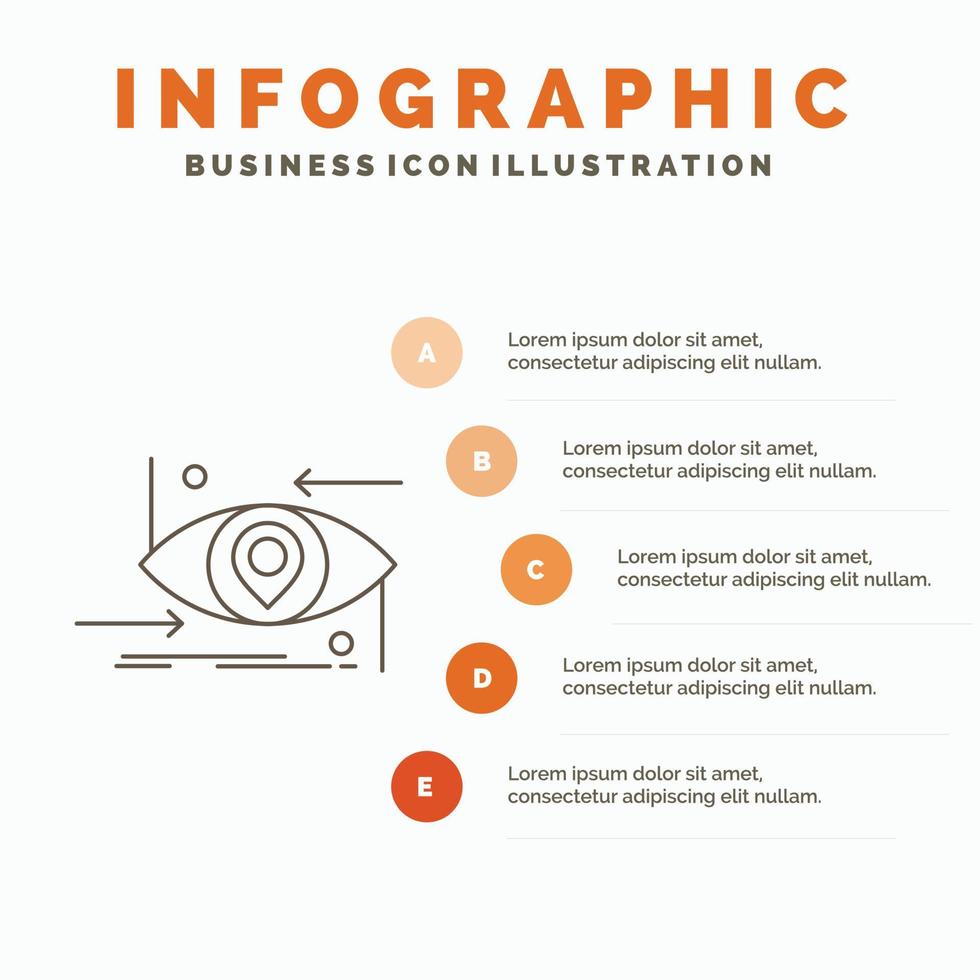 INFOGRAPHIC
BUSINESS ICON ILLUSTRATION

A
Lorem ipsum dolor sit amet, consectetur adipiscing elit nullam.

B
Lorem ipsum dolor sit amet, consectetur adipiscing elit nullam.

C
Lorem ipsum dolor sit amet, consectetur adipiscing elit nullam.

D
Lorem ipsum dolor sit amet, consectetur adipiscing elit nullam.

E
Lorem ipsum dolor sit amet, consectetur adipiscing elit nullam.