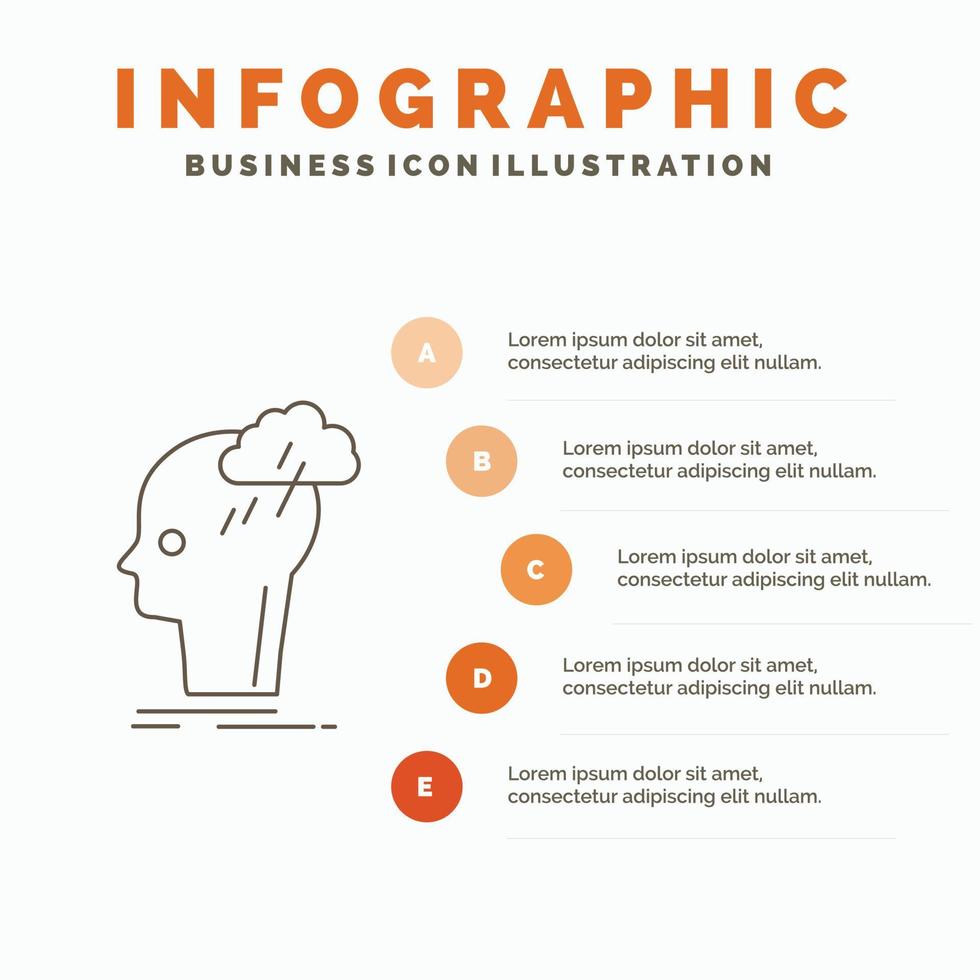 INFOGRAPHIC
BUSINESS ICON ILLUSTRATION

A
Lorem ipsum dolor sit amet, consectetur adipiscing elit nullam.

B
Lorem ipsum dolor sit amet, consectetur adipiscing elit nullam.

C
Lorem ipsum dolor sit amet, consectetur adipiscing elit nullam.

D
Lorem ipsum dolor sit amet, consectetur adipiscing elit nullam.

E
Lorem ipsum dolor sit amet, consectetur adipiscing elit nullam.